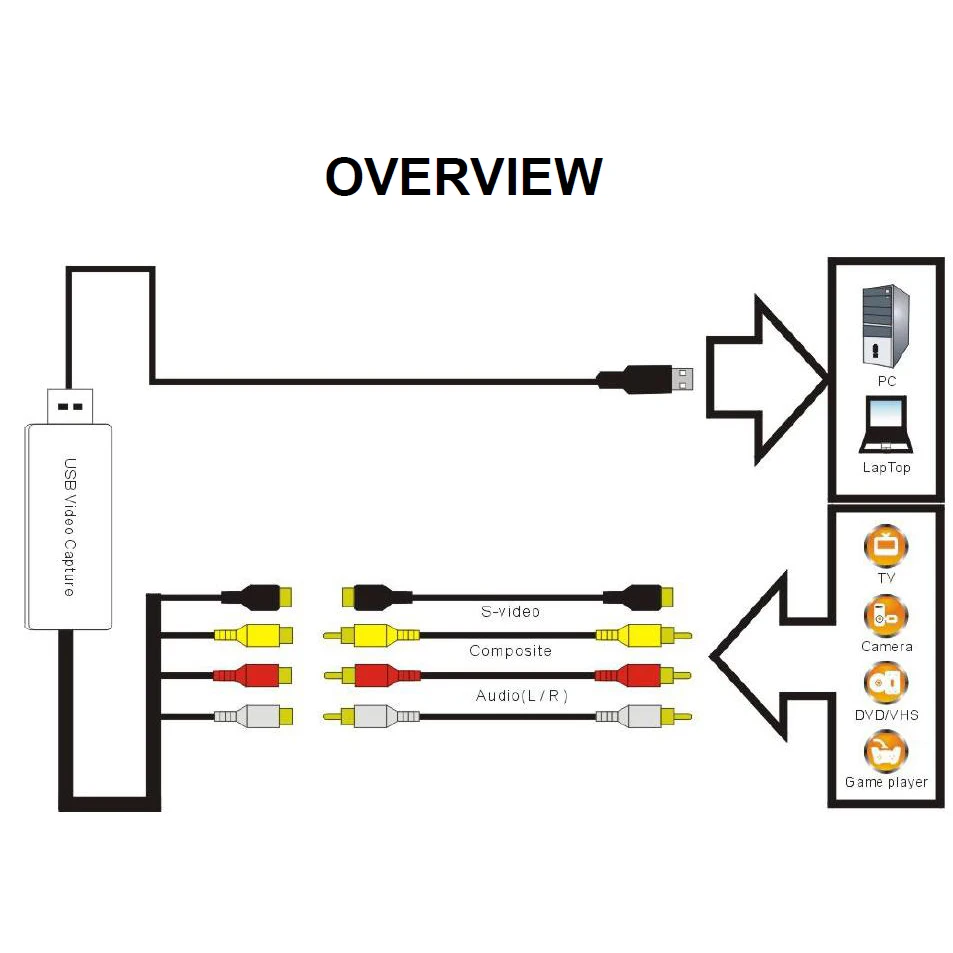 OVERVIEW

USB Video Capture

PC

LapTop

S-video

Composite

Audio(L / R)

TV

Camera

DVD/VHS

Game player