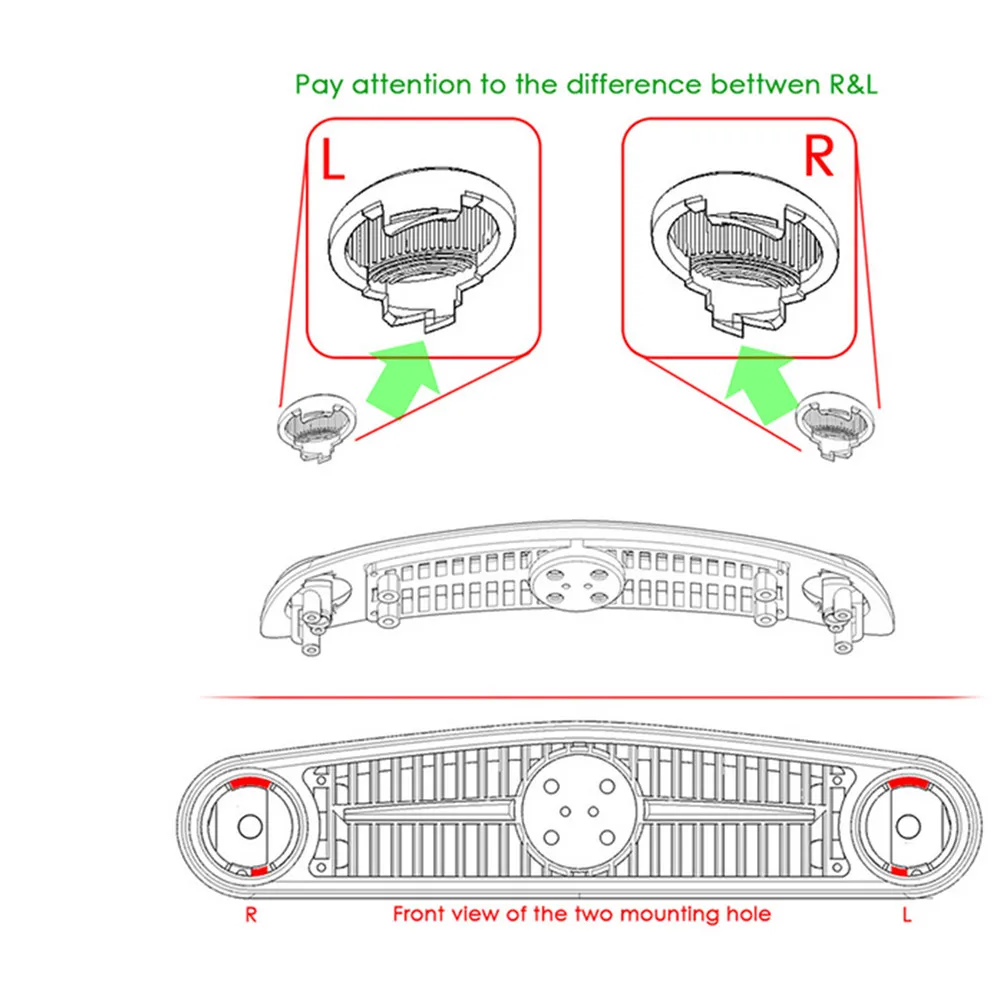 Pay attention to the difference bettwen R&L

L

R

R

Front view of the two mounting hole

L