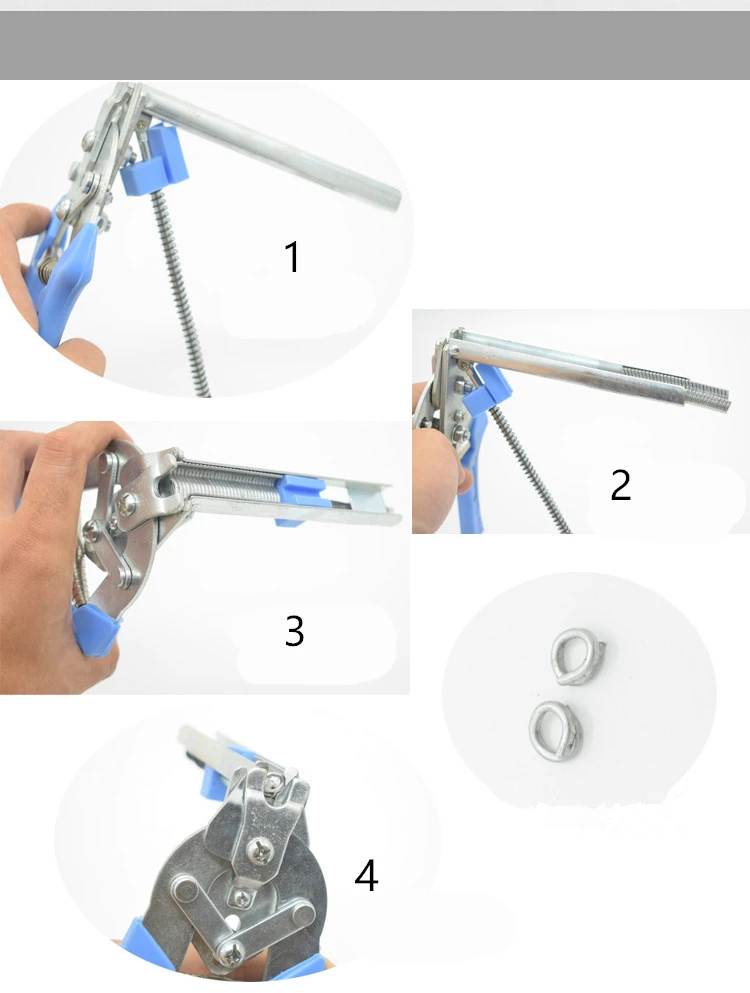 1

2

3

4