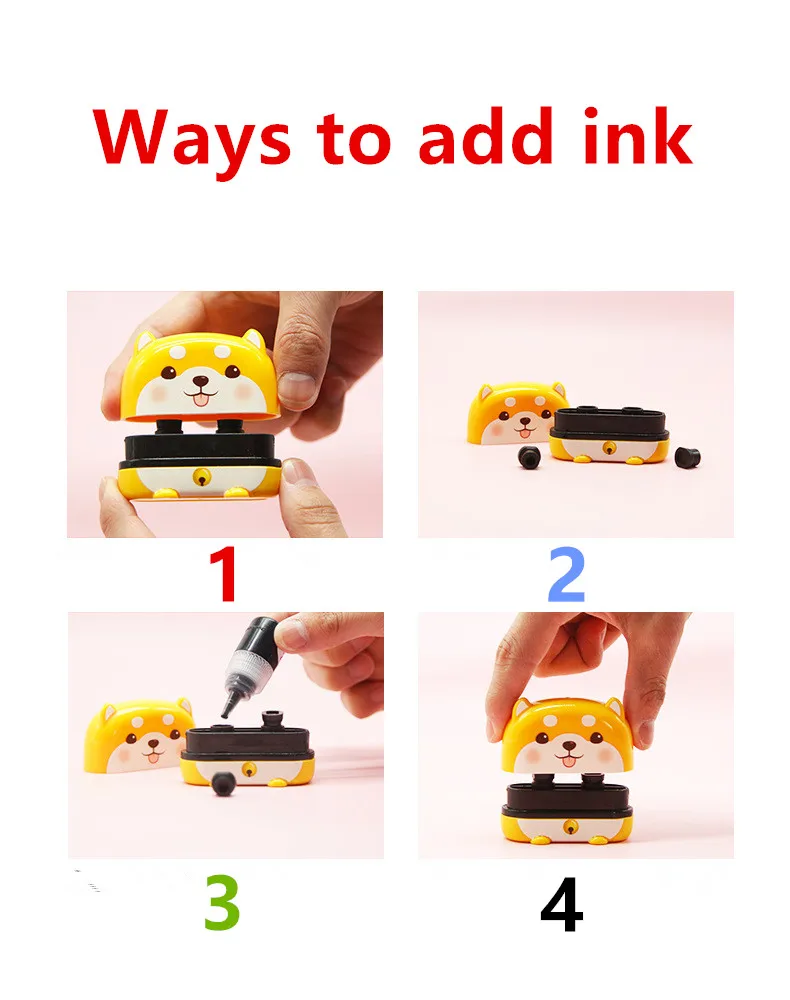 Ways to add ink

1

2

3

4