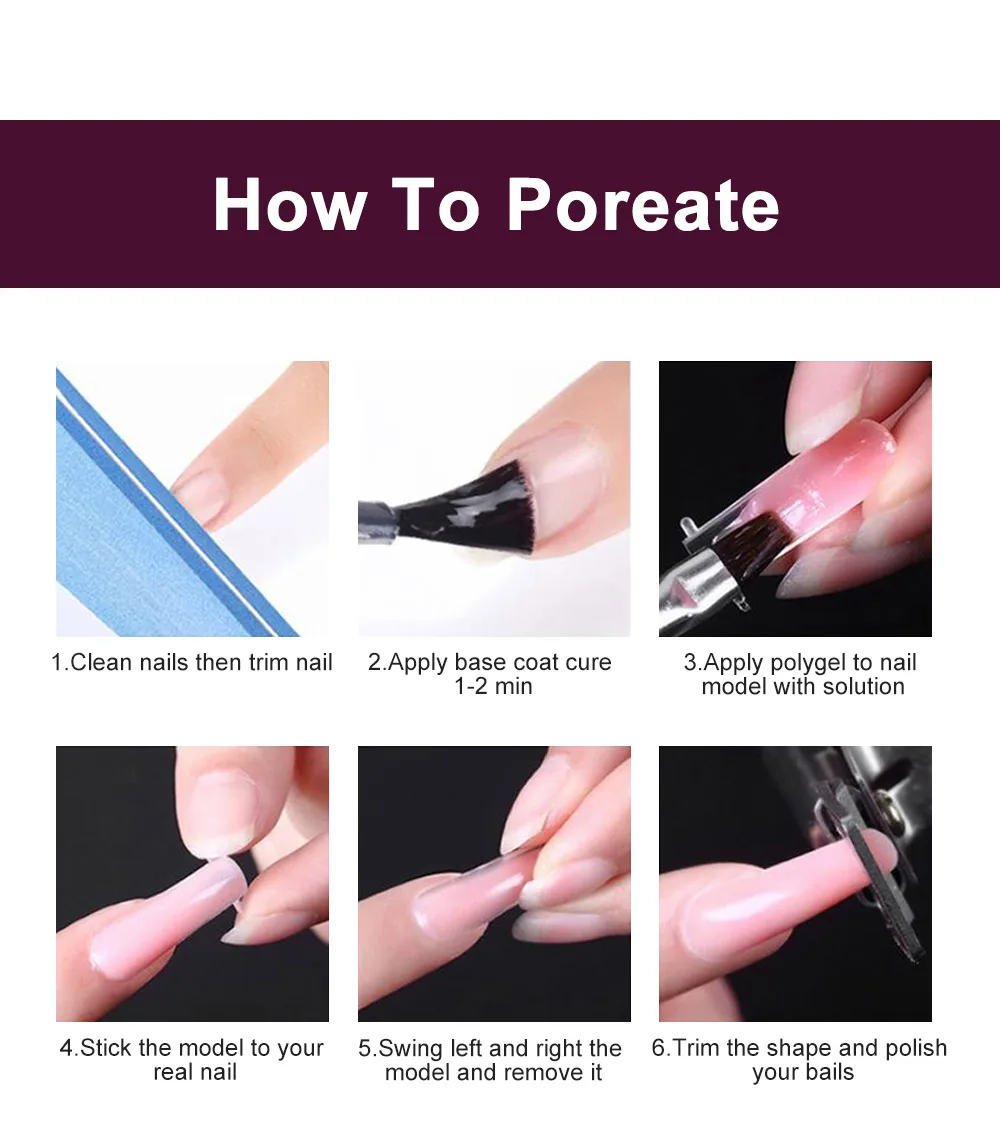 How To Poreate

1.Clean nails then trim nail

2.Apply base coat cure 1-2 min

3.Apply polygel to nail model with solution

4.Stick the model to your real nail

5.Swing left and right the model and remove it

6.Trim the shape and polish your bails