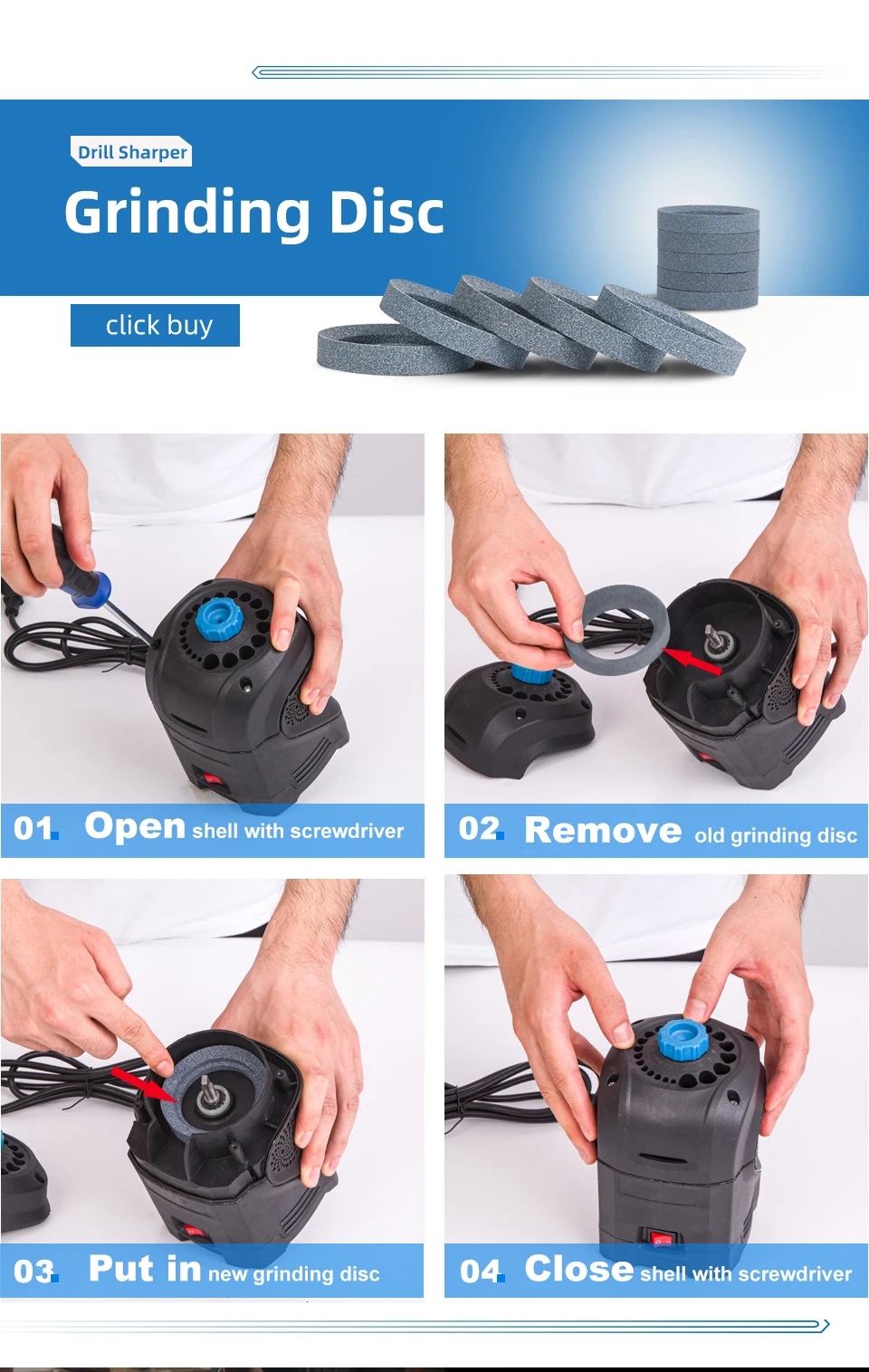 Drill Sharper
Grinding Disc
click buy

01. Open shell with screwdriver

02. Remove old grinding disc

03. Put in new grinding disc

04. Close shell with screwdriver