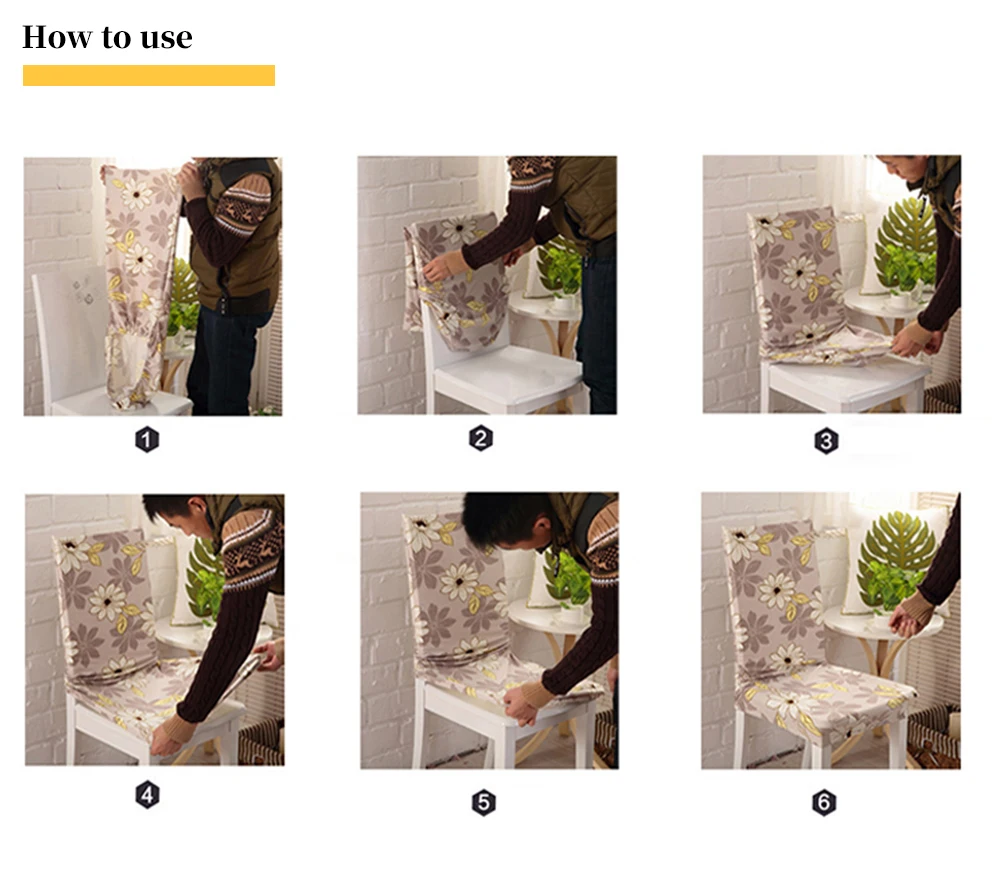 How to use

1

2

3

4

5

6