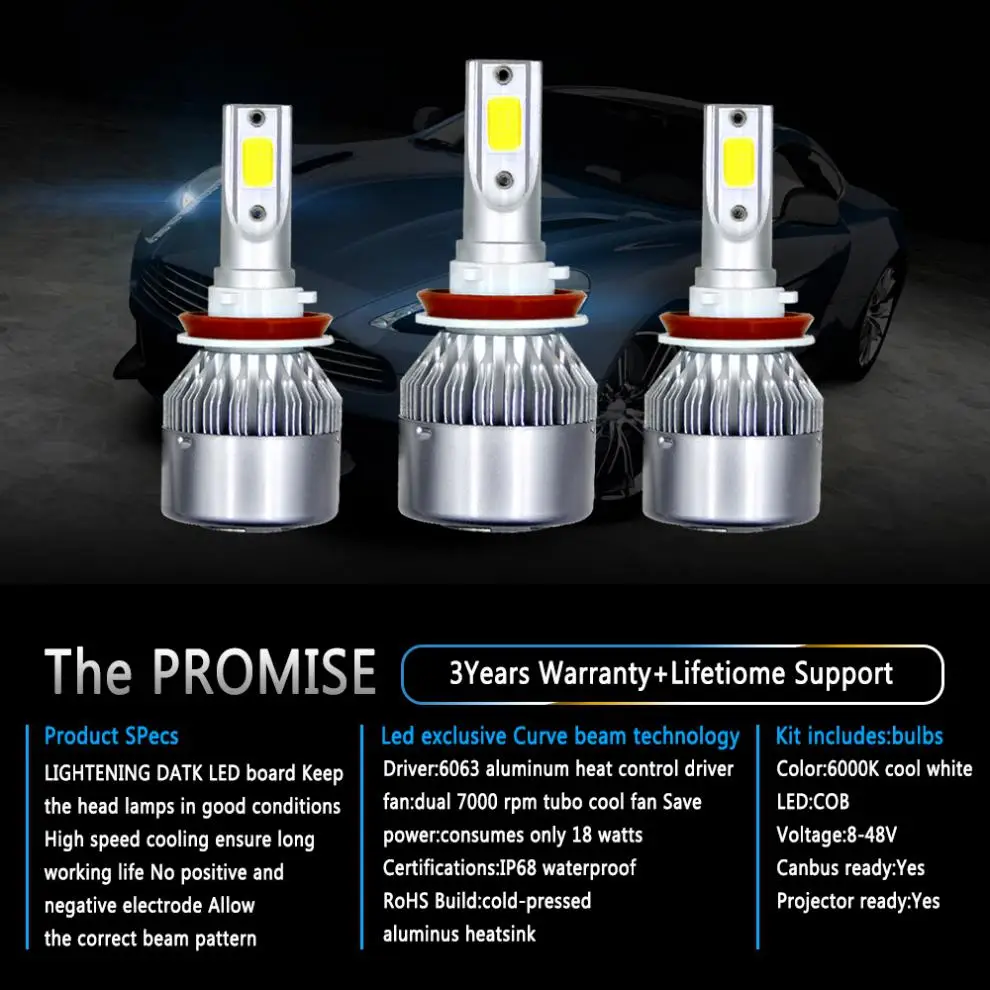 The PROMISE

3Years Warranty+Lifetiome Support

Product SPecs
LIGHTENING DATK LED board Keep the head lamps in good conditions High speed cooling ensure long working life No positive and negative electrode Allow the correct beam pattern

Led exclusive Curve beam technology
Driver:6063 aluminum heat control driver fan:dual 7000 rpm tubo cool fan Save power:consumes only 18 watts Certifications:IP68 waterproof RoHS Build:cold-pressed aluminus heatsink

Kit includes:bulbs
Color:6000K cool white
LED:COB
Voltage:8-48V
Canbus ready:Yes
Projector ready:Yes