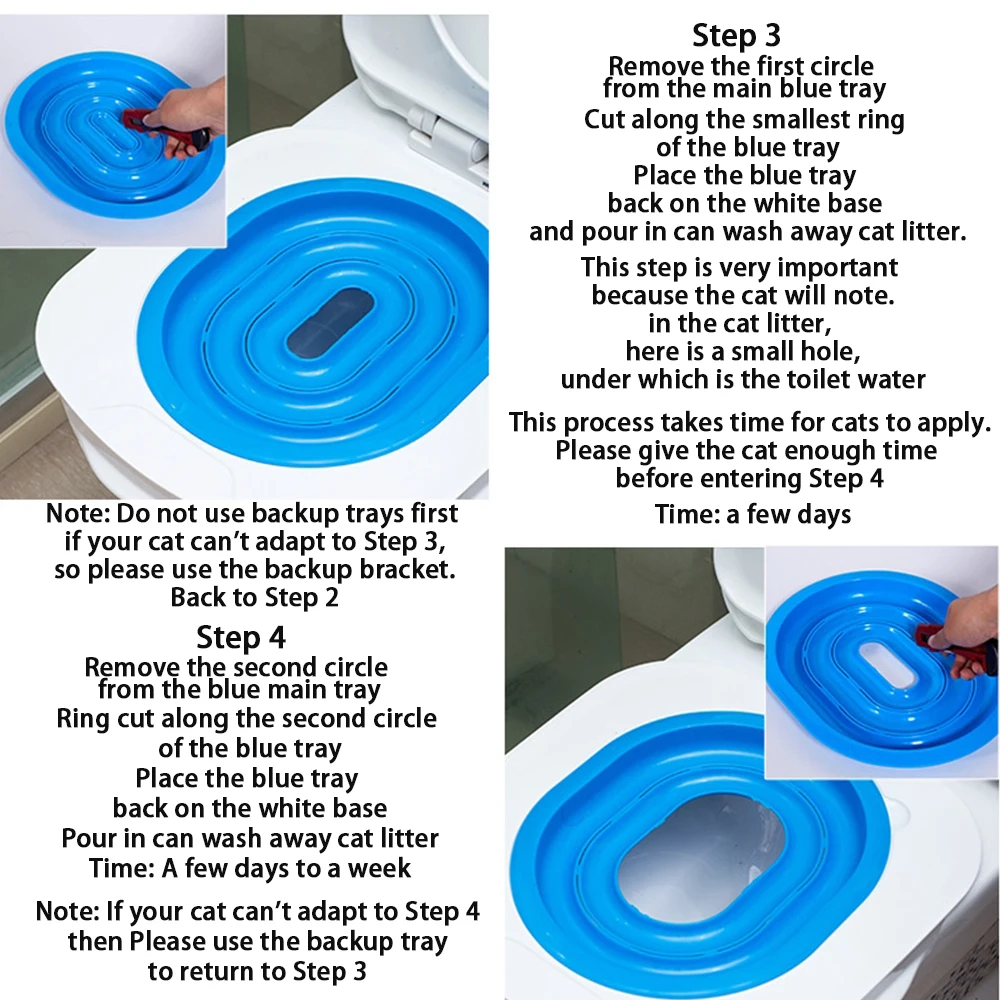 Step 3
Remove the first circle from the main blue tray
Cut along the smallest ring of the blue tray
Place the blue tray back on the white base and pour in can wash away cat litter.

This step is very important because the cat will note. in the cat litter, here is a small hole, under which is the toilet water

This process takes time for cats to apply. Please give the cat enough time before entering Step 4

Time: a few days

Note: Do not use backup trays first if your cat can't adapt to Step 3, so please use the backup bracket. Back to Step 2

Step 4
Remove the second circle from the blue main tray
Ring cut along the second circle of the blue tray
Place the blue tray back on the white base
Pour in can wash away cat litter
Time: A few days to a week

Note: If your cat can't adapt to Step 4 then Please use the backup tray to return to Step 3