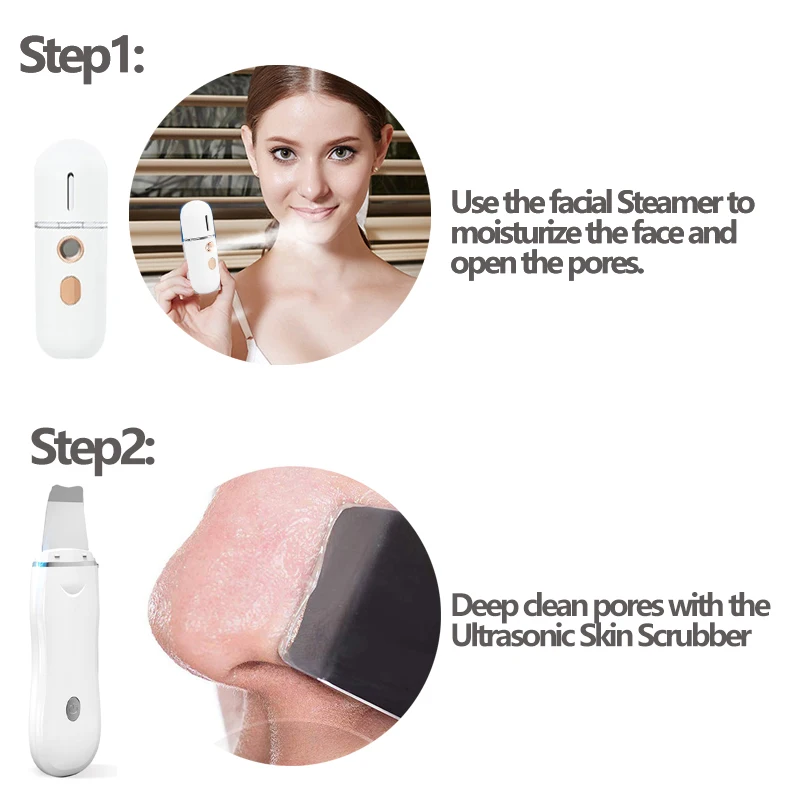 Step1:

Use the facial Steamer to moisturize the face and open the pores.

Step2:

Deep clean pores with the Ultrasonic Skin Scrubber