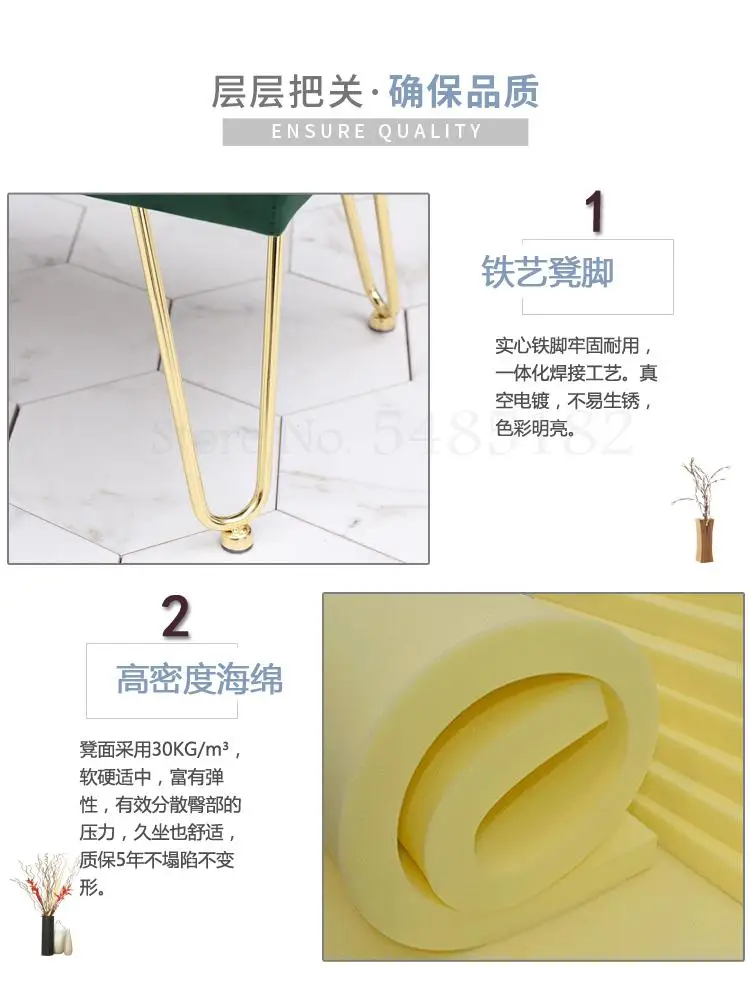 层层把关·确保品质
ENSURE QUALITY

1
铁艺凳脚

实心铁脚牢固耐用，一体化焊接工艺。真空电镀，不易生锈，色彩明亮。

Store No. 5485182

2
高密度海绵

凳面采用30KG/m³，软硬适中，富有弹性，有效分散臀部的压力，久坐也舒适，质保5年不塌陷不变形。