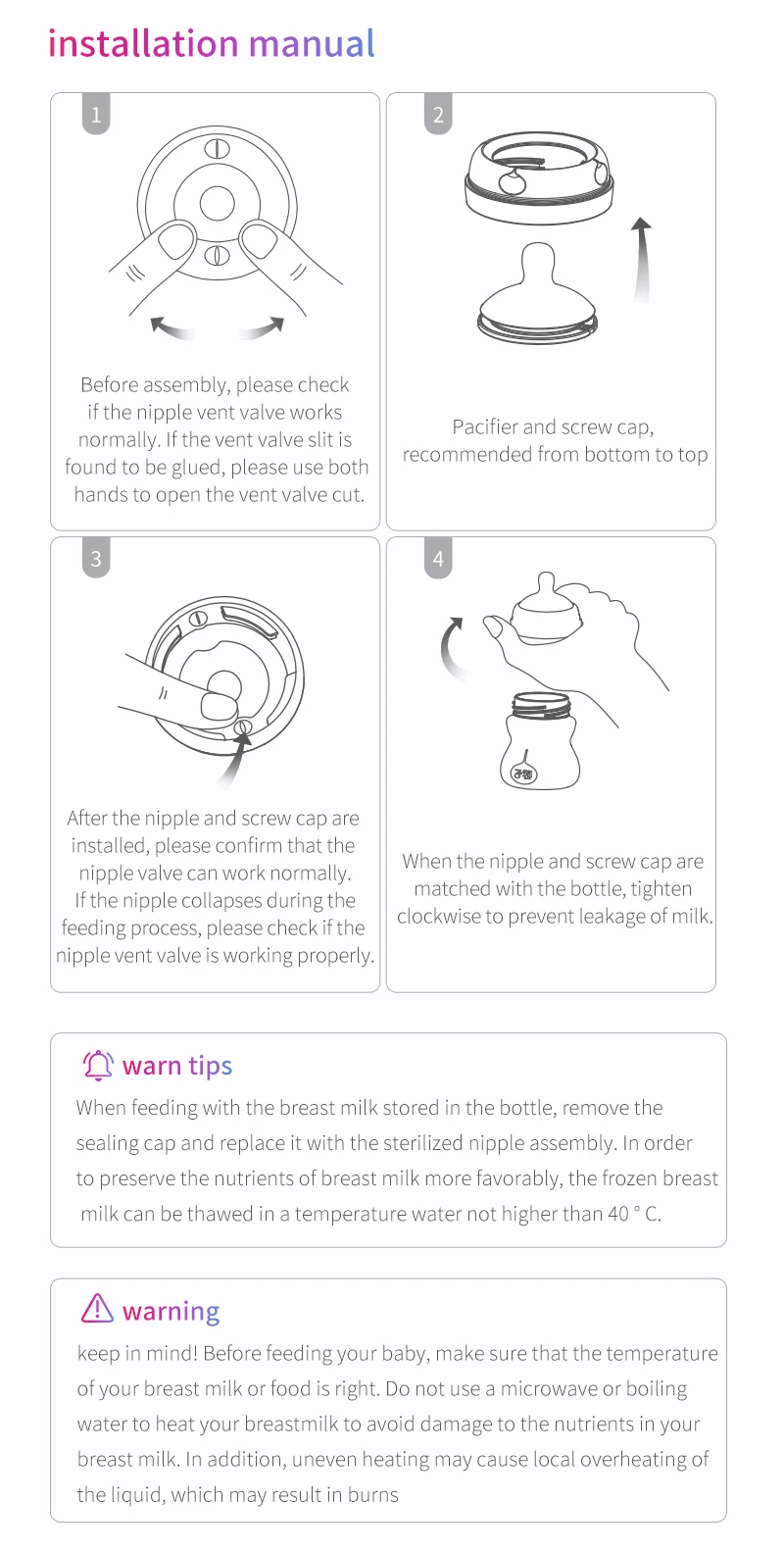 installation manual

1

Before assembly, please check if the nipple vent valve works normally. If the vent valve slit is found to be glued, please use both hands to open the vent valve cut.

2

Pacifier and screw cap, recommended from bottom to top

3

After the nipple and screw cap are installed, please confirm that the nipple valve can work normally. If the nipple collapses during the feeding process, please check if the nipple vent valve is working properly.

4

When the nipple and screw cap are matched with the bottle, tighten clockwise to prevent leakage of milk.

warn tips

When feeding with the breast milk stored in the bottle, remove the sealing cap and replace it with the sterilized nipple assembly. In order to preserve the nutrients of breast milk more favorably, the frozen breast milk can be thawed in a temperature water not higher than 40 ° C.

warning

keep in mind! Before feeding your baby, make sure that the temperature of your breast milk or food is right. Do not use a microwave or boiling water to heat your breastmilk to avoid damage to the nutrients in your breast milk. In addition, uneven heating may cause local overheating of the liquid, which may result in burns