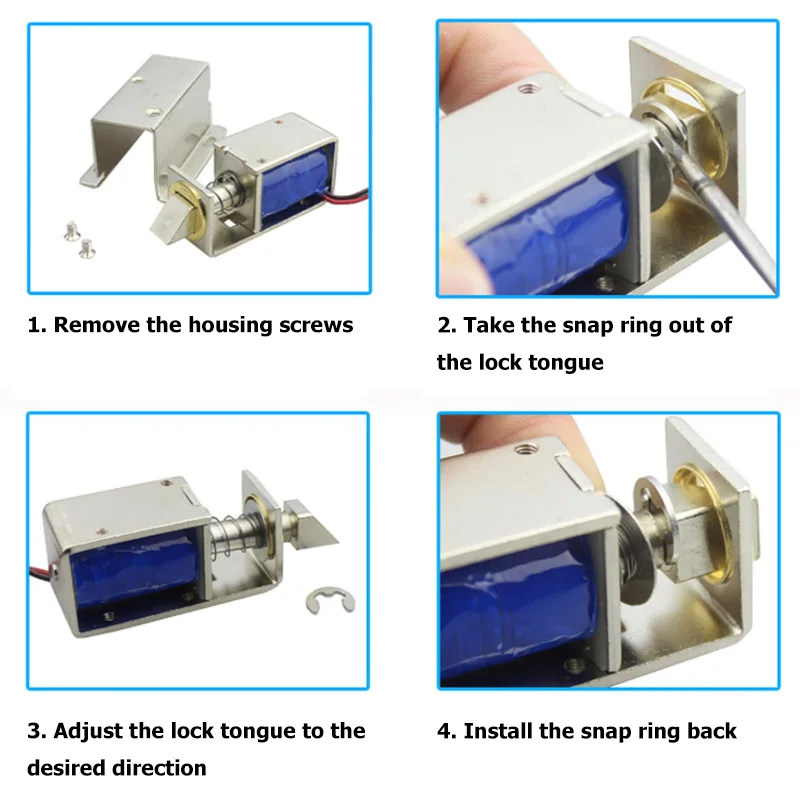 1. Remove the housing screws

2. Take the snap ring out of the lock tongue

3. Adjust the lock tongue to the desired direction

4. Install the snap ring back