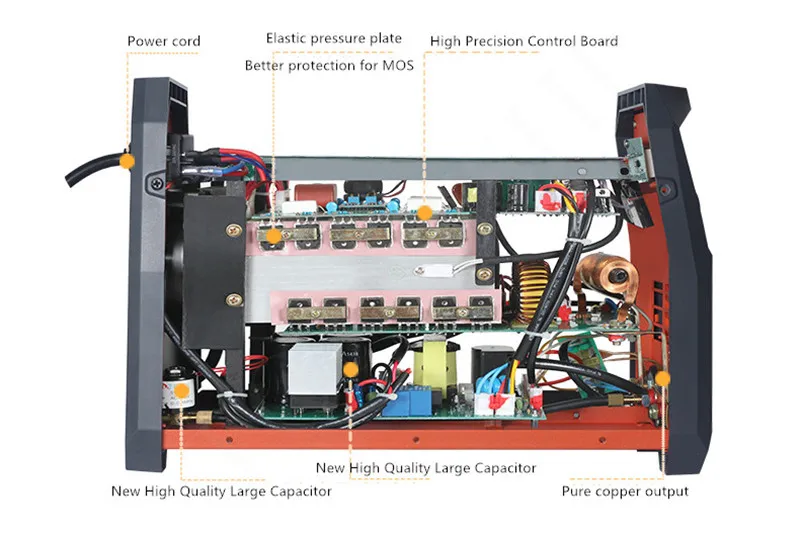 Power cord

Elastic pressure plate
Better protection for MOS

High Precision Control Board

New High Quality Large Capacitor

New High Quality Large Capacitor

Pure copper output