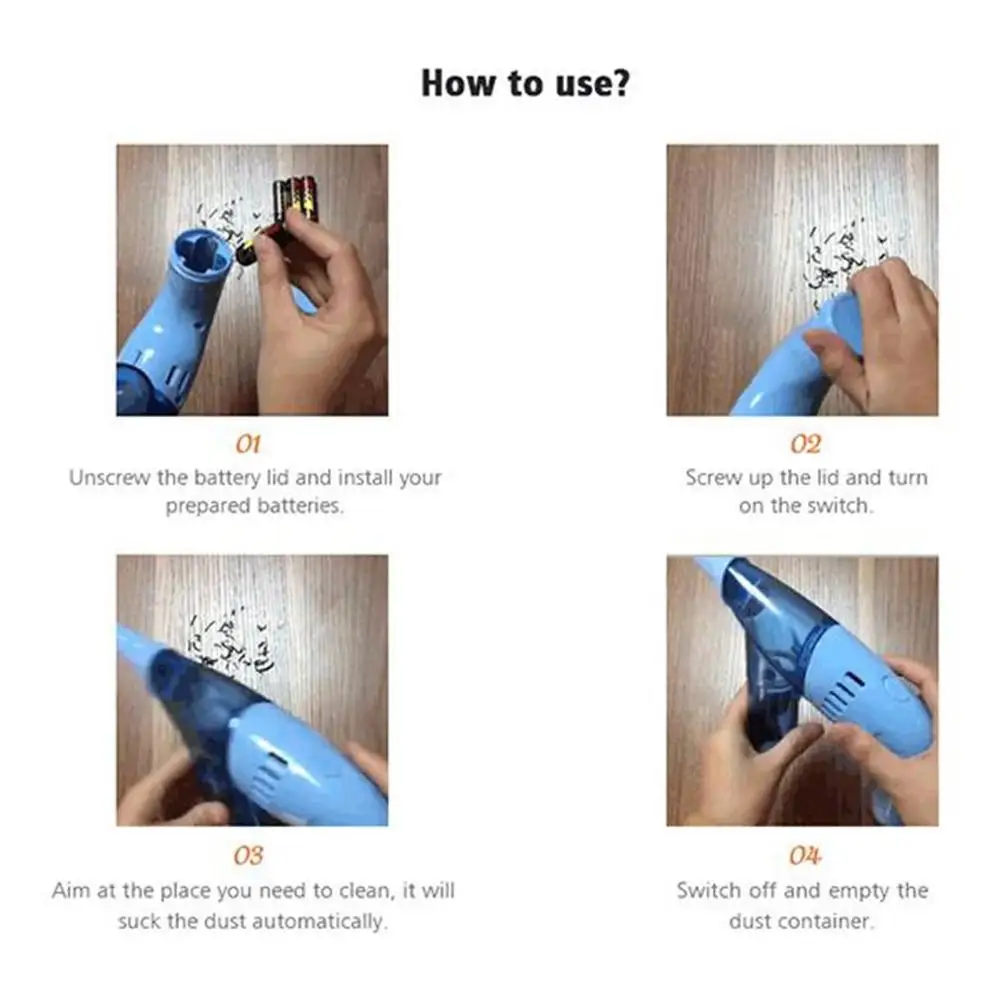 How to use?

01
Unscrew the battery lid and install your prepared batteries.

02
Screw up the lid and turn on the switch.

03
Aim at the place you need to clean, it will suck the dust automatically.

04
Switch off and empty the dust container.