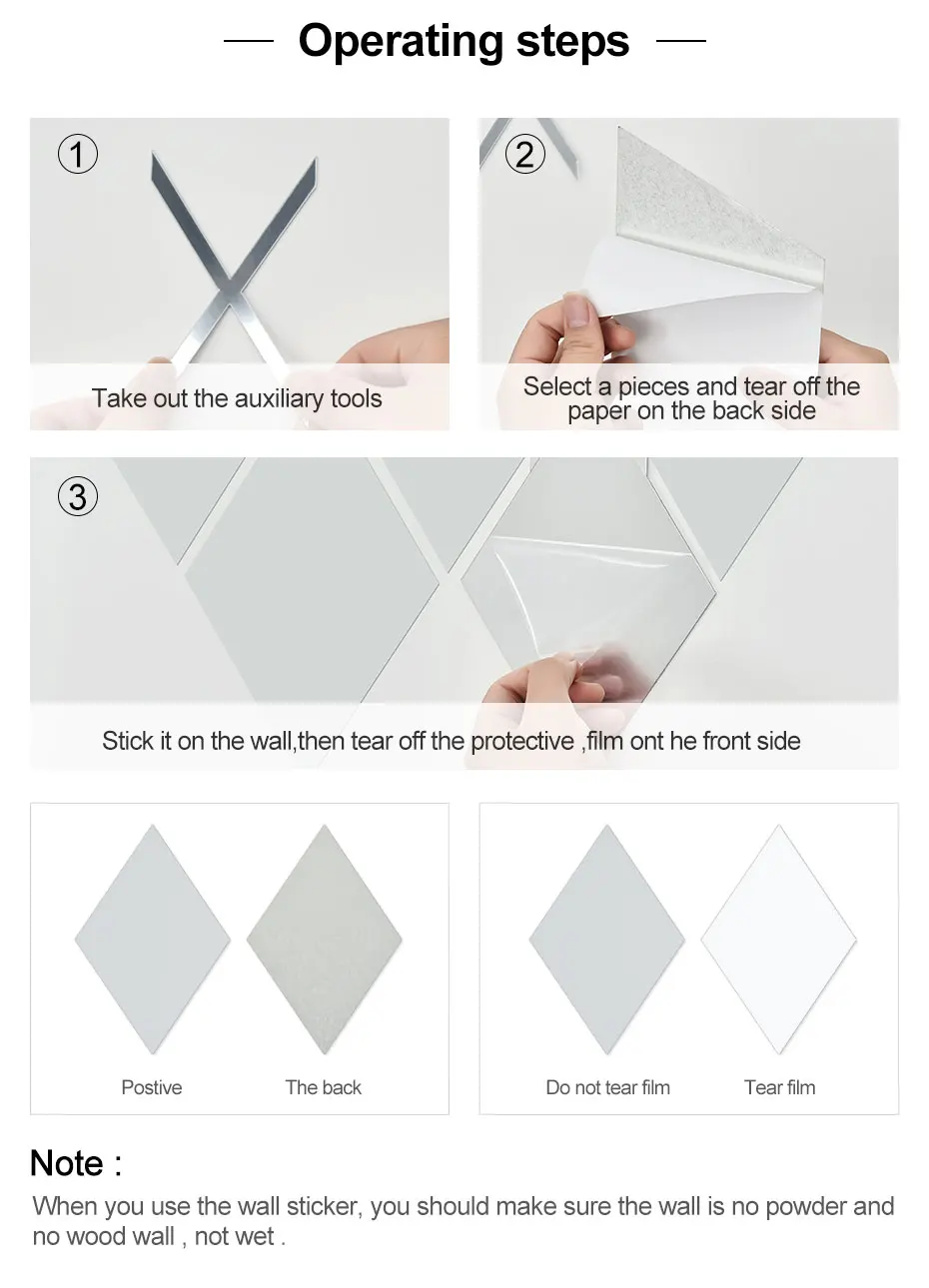 Operating steps

①

Take out the auxiliary tools

②

Select a pieces and tear off the paper on the back side

③

Stick it on the wall,then tear off the protective ,film ont he front side

Postive

The back

Do not tear film

Tear film

Note :

When you use the wall sticker, you should make sure the wall is no powder and no wood wall , not wet .