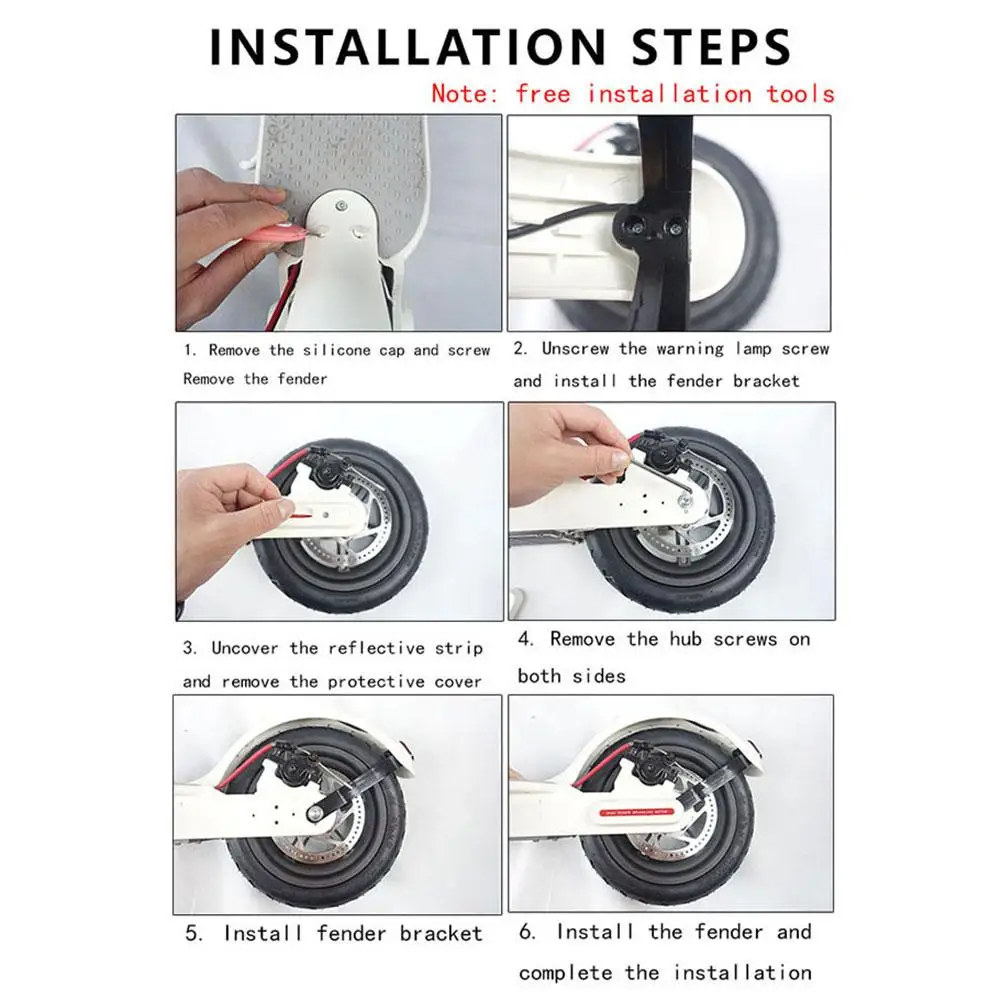 INSTALLATION STEPS

Note: free installation tools

1. Remove the silicone cap and screw
Remove the fender

2. Unscrew the warning lamp screw and install the fender bracket

3. Uncover the reflective strip and remove the protective cover

4. Remove the hub screws on both sides

5. Install fender bracket

6. Install the fender and complete the installation