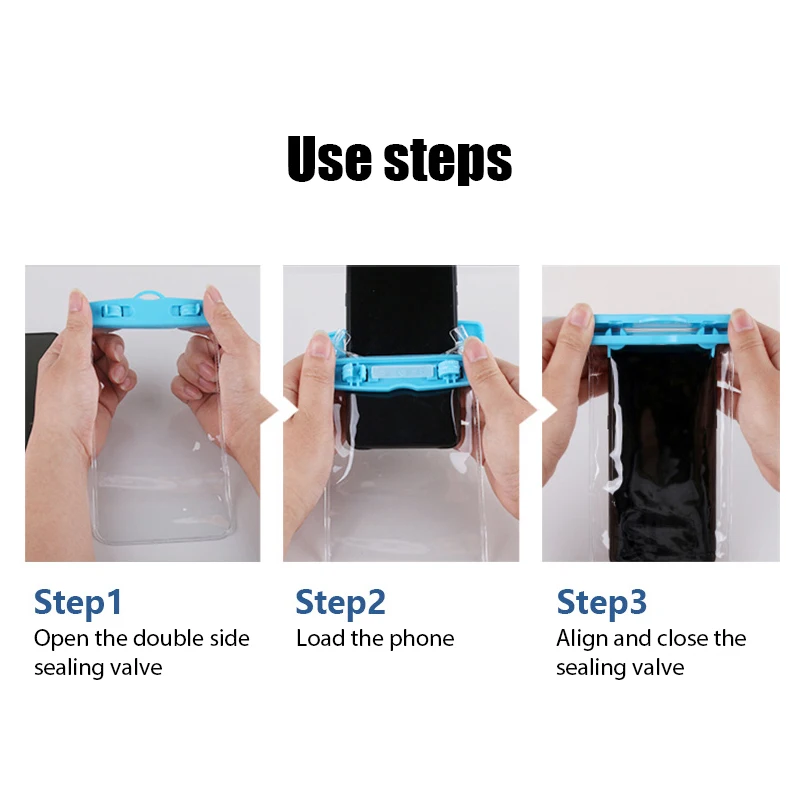 Use steps

Step1
Open the double side sealing valve

Step2
Load the phone

Step3
Align and close the sealing valve