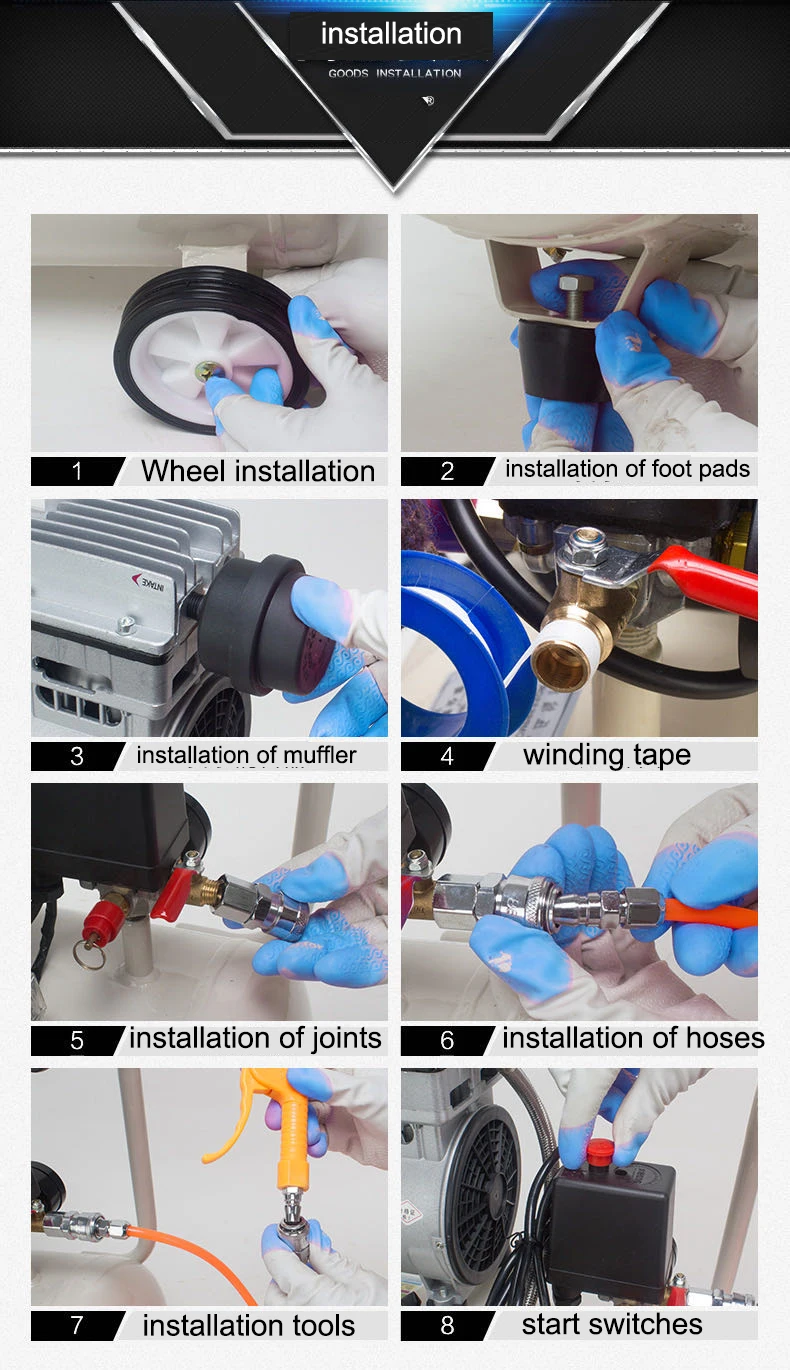 installation
GOODS INSTALLATION

1 Wheel installation

2 installation of foot pads

INTAKE

3 installation of muffler

4 winding tape

5 installation of joints

6 installation of hoses

7 installation tools

8 start switches