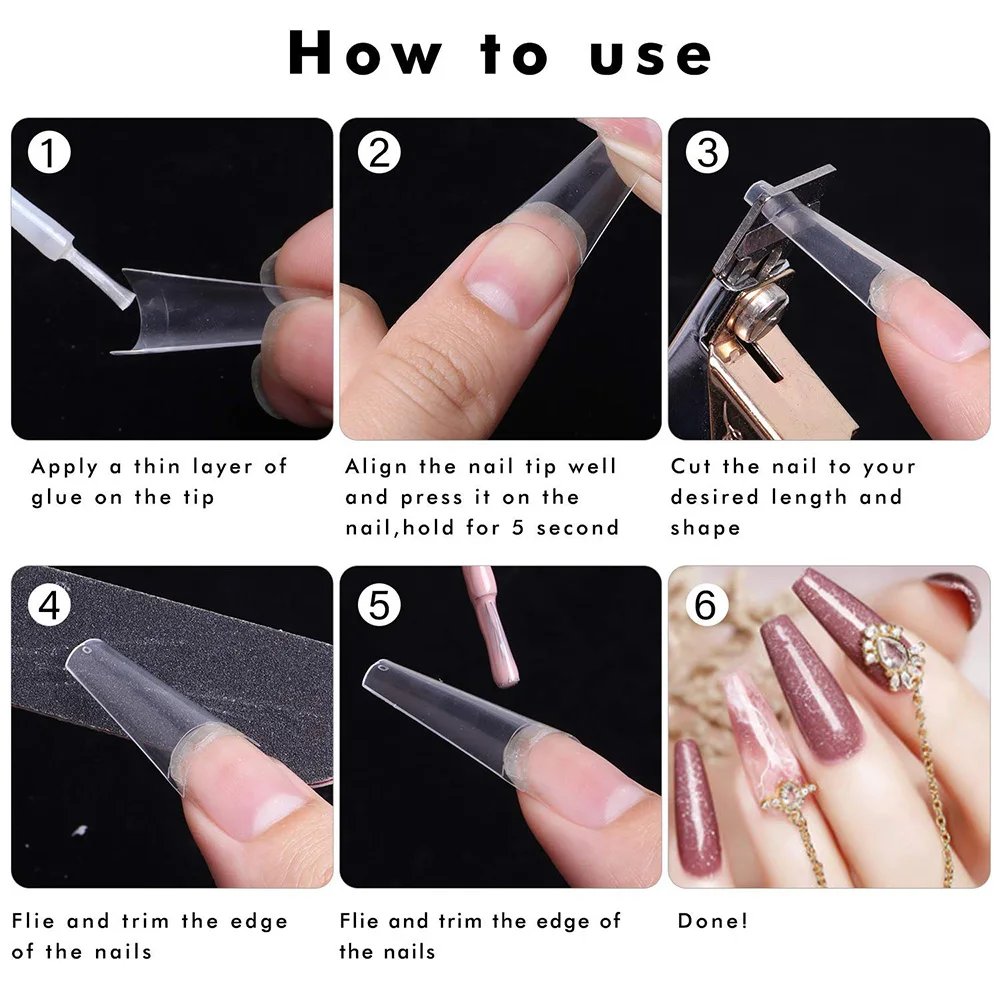 How to use

1

Apply a thin layer of glue on the tip

2

Align the nail tip well and press it on the nail,hold for 5 second

3

Cut the nail to your desired length and shape

4

Flie and trim the edge of the nails

5

Flie and trim the edge of the nails

6

Done!