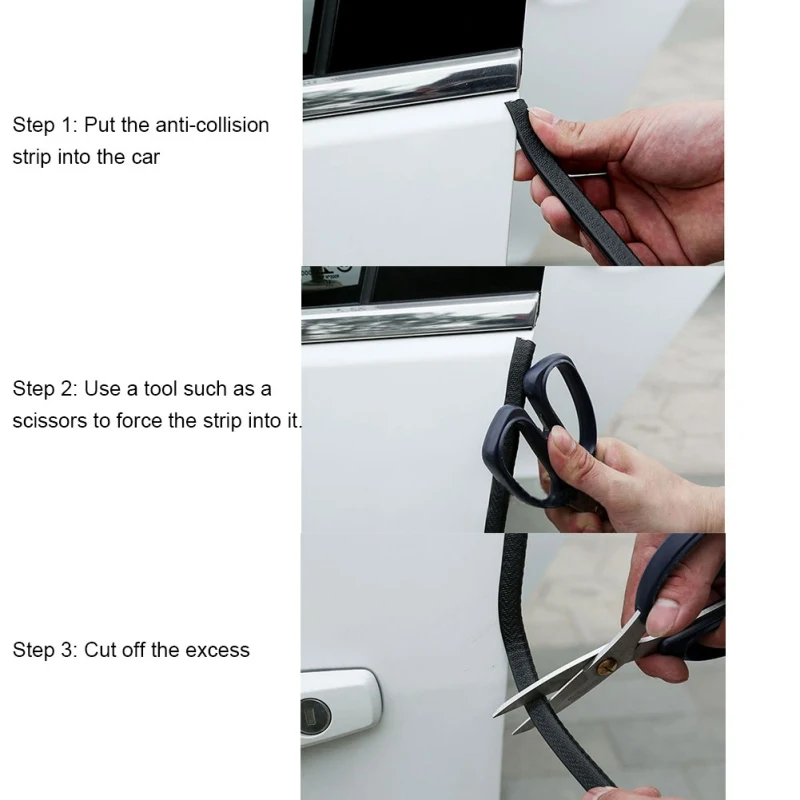 Step 1: Put the anti-collision strip into the car

Step 2: Use a tool such as a scissors to force the strip into it.

Step 3: Cut off the excess