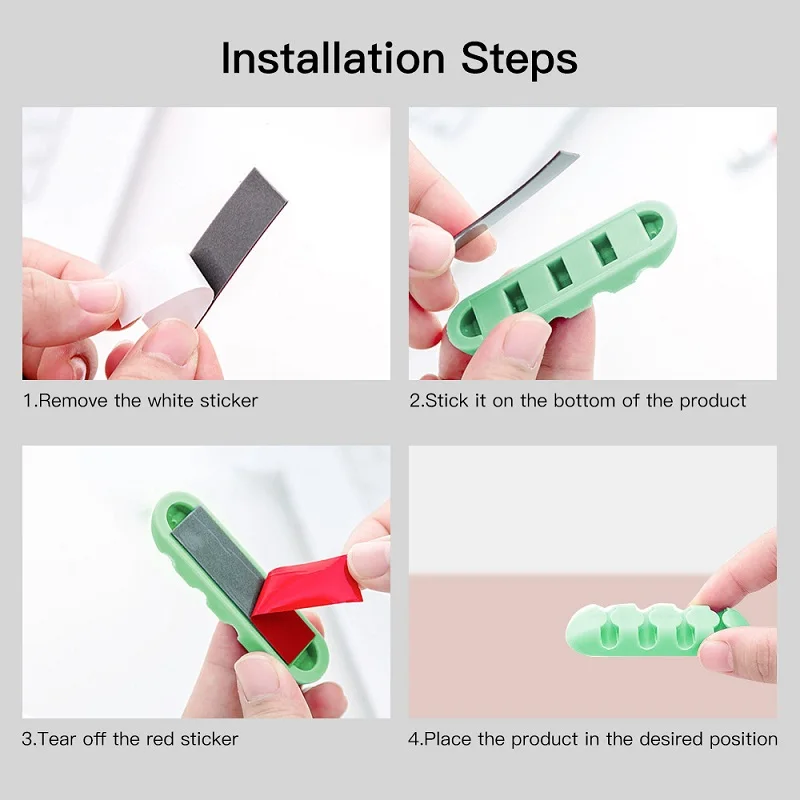 Installation Steps

1.Remove the white sticker

2.Stick it on the bottom of the product

3.Tear off the red sticker

4.Place the product in the desired position