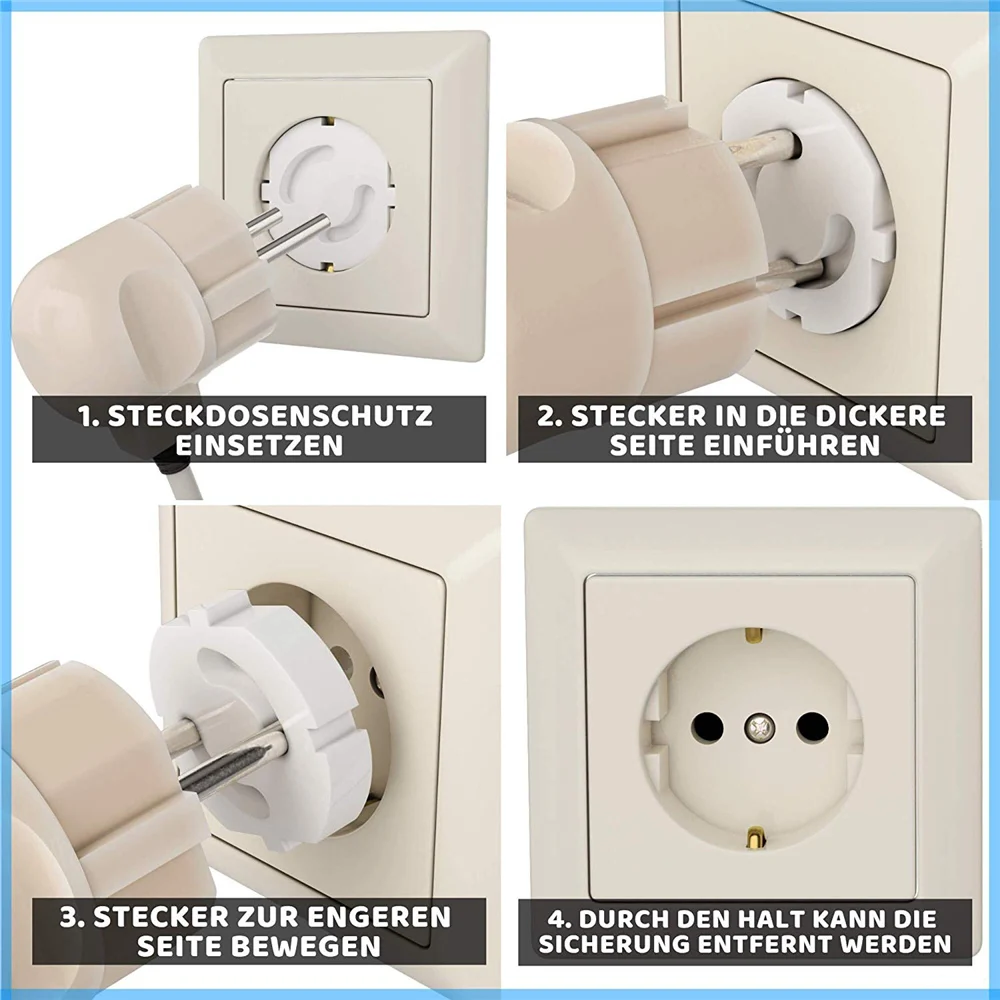 1. STECKDOSENSCHUTZ EINSETZEN

2. STECKER IN DIE DICKERE SEITE EINFÜHREN

3. STECKER ZUR ENGEREN SEITE BEWEGEN

4. DURCH DEN HALT KANN DIE SICHERUNG ENTFERNT WERDEN