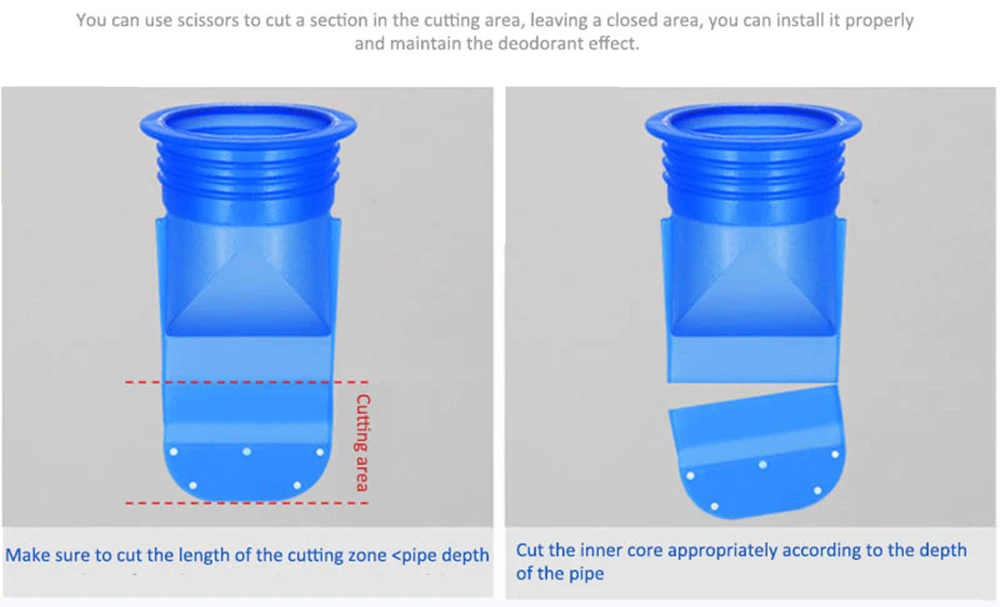 You can use scissors to cut a section in the cutting area, leaving a closed area, you can install it properly and maintain the deodorant effect.

Cutting area

Make sure to cut the length of the cutting zone <pipe depth

Cut the inner core appropriately according to the depth of the pipe