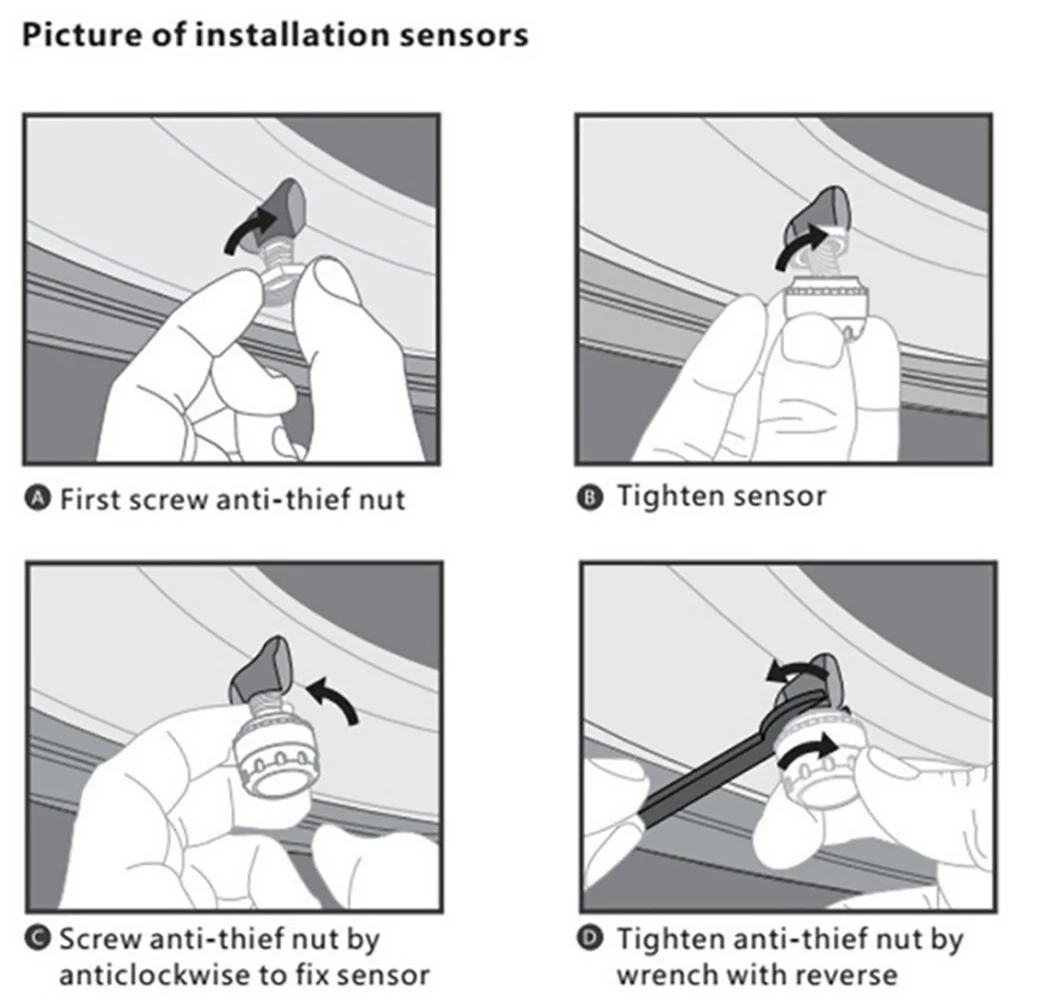 Picture of installation sensors

A First screw anti-thief nut

B Tighten sensor

C Screw anti-thief nut by anticlockwise to fix sensor

D Tighten anti-thief nut by wrench with reverse