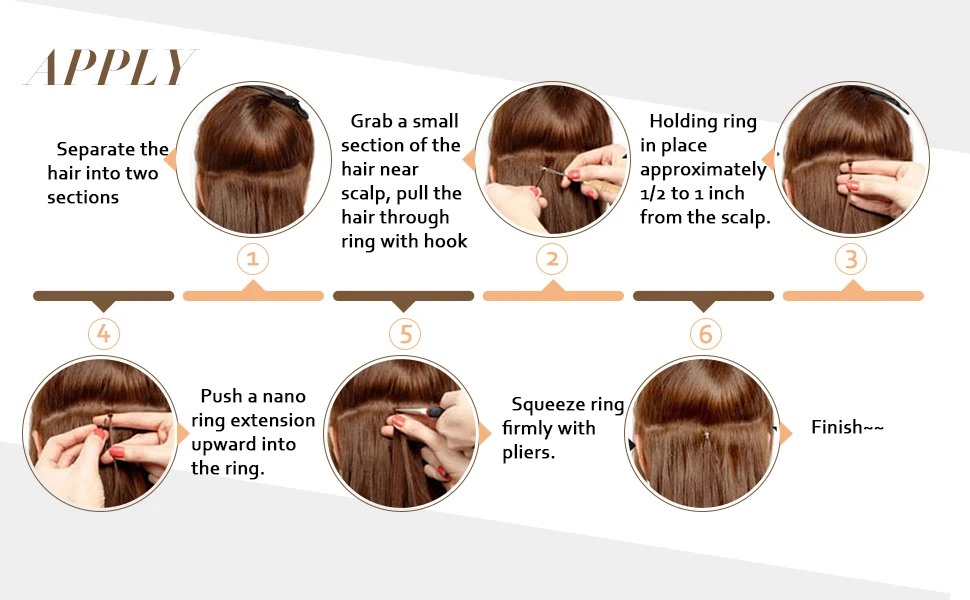 APPLY

Separate the hair into two sections

1

Grab a small section of the hair near scalp, pull the hair through ring with hook

2

Holding ring in place approximately 1/2 to 1 inch from the scalp.

3

4

Push a nano ring extension upward into the ring.

5

Squeeze ring firmly with pliers.

6

Finish~~