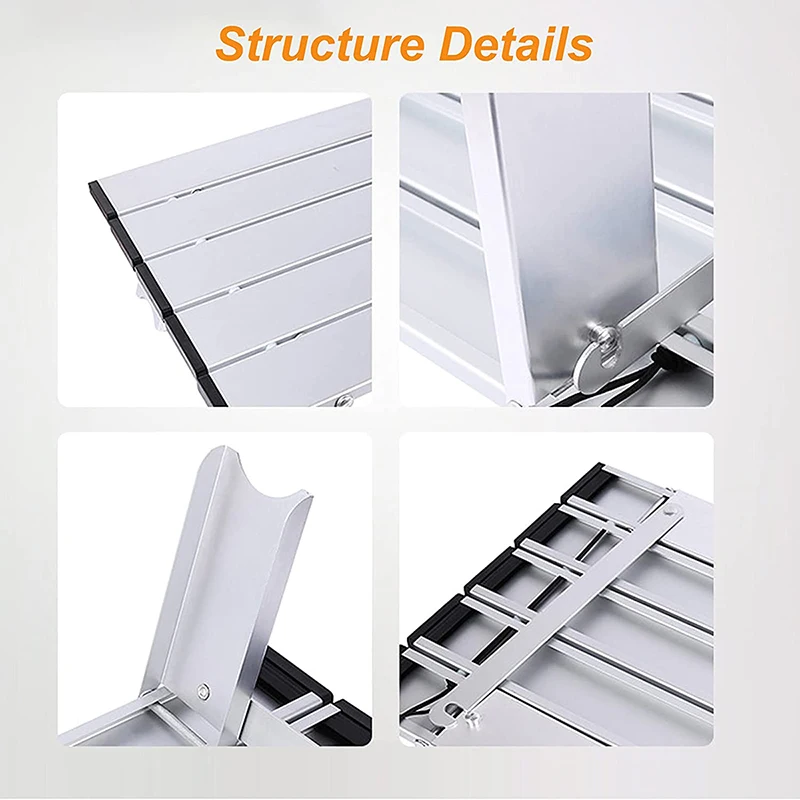 Structure Details