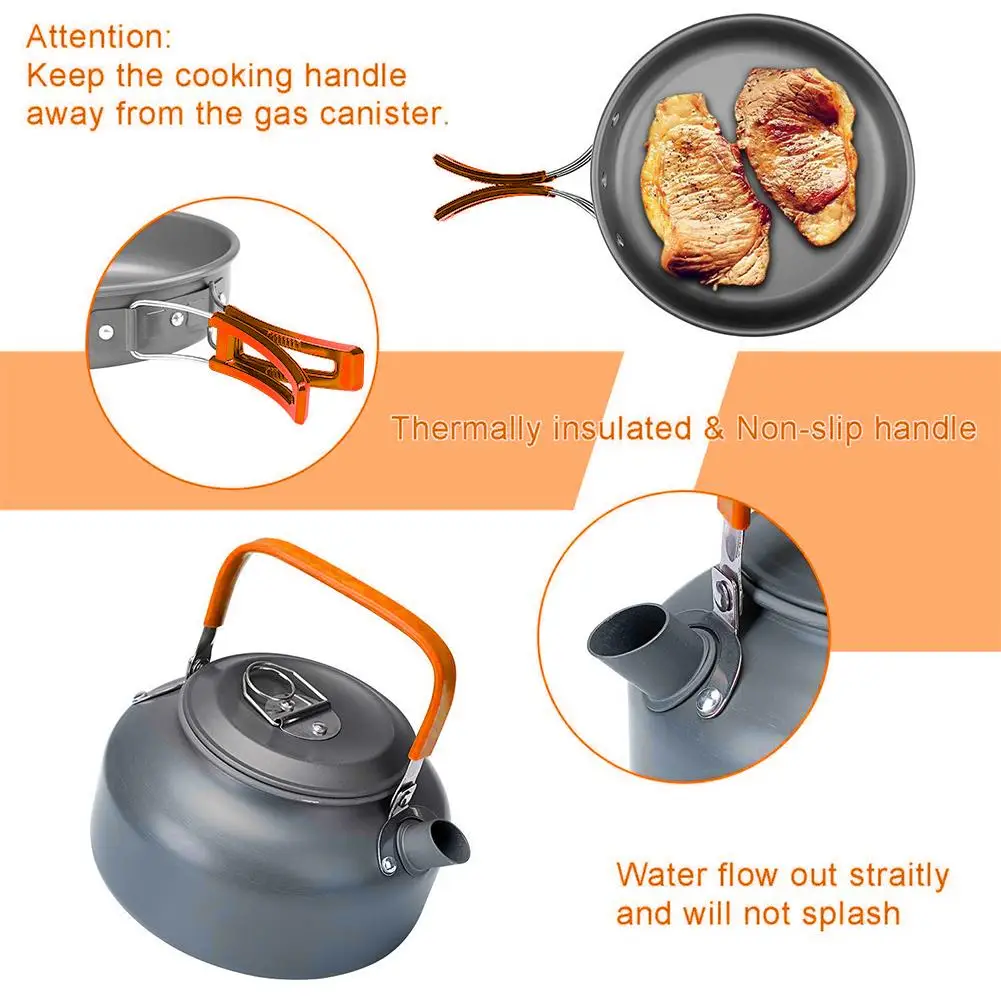 Attention:
Keep the cooking handle away from the gas canister.

Thermally insulated & Non-slip handle

Water flow out straitly and will not splash