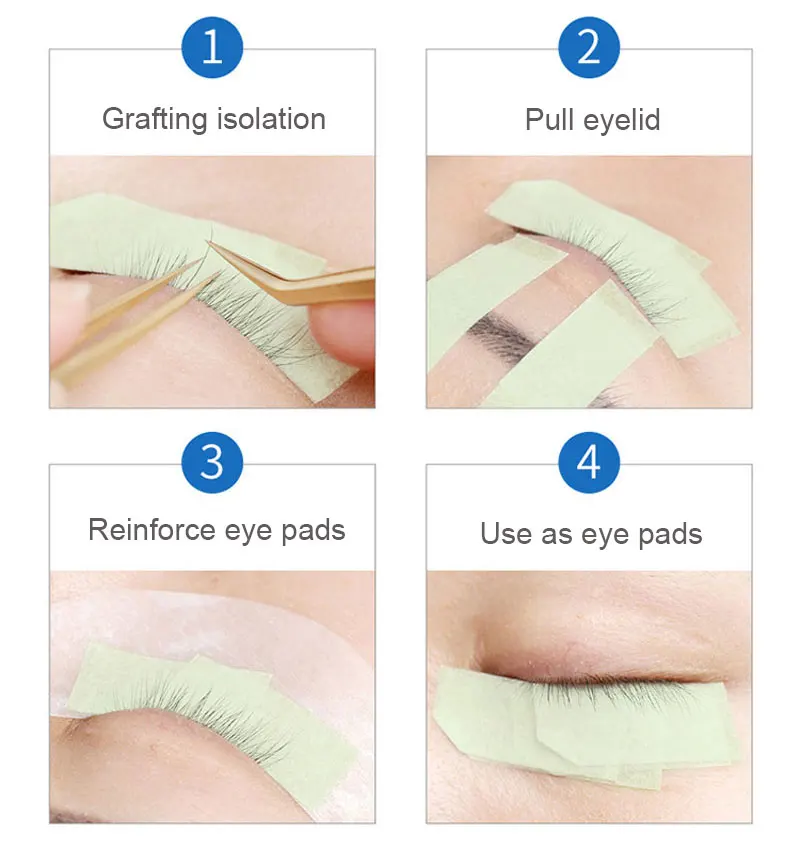 1
Grafting isolation

2
Pull eyelid

3
Reinforce eye pads

4
Use as eye pads