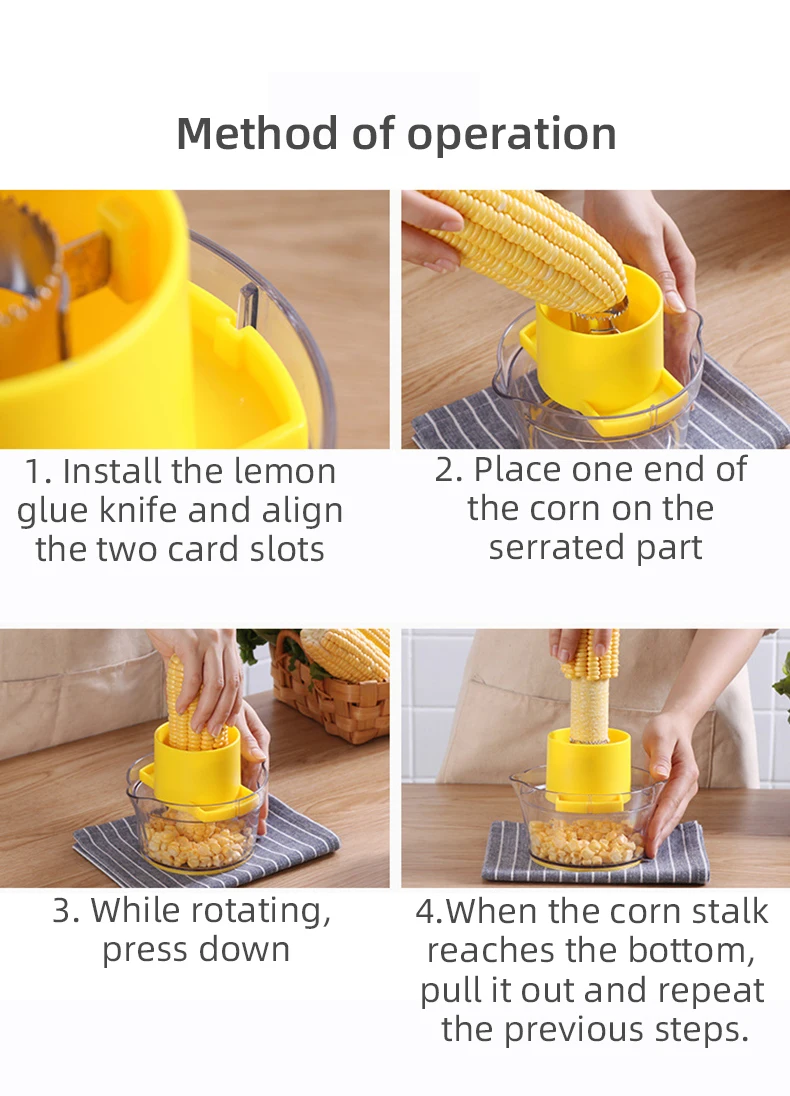 Method of operation

1. Install the lemon glue knife and align the two card slots

2. Place one end of the corn on the serrated part

3. While rotating, press down

4.When the corn stalk reaches the bottom, pull it out and repeat the previous steps.