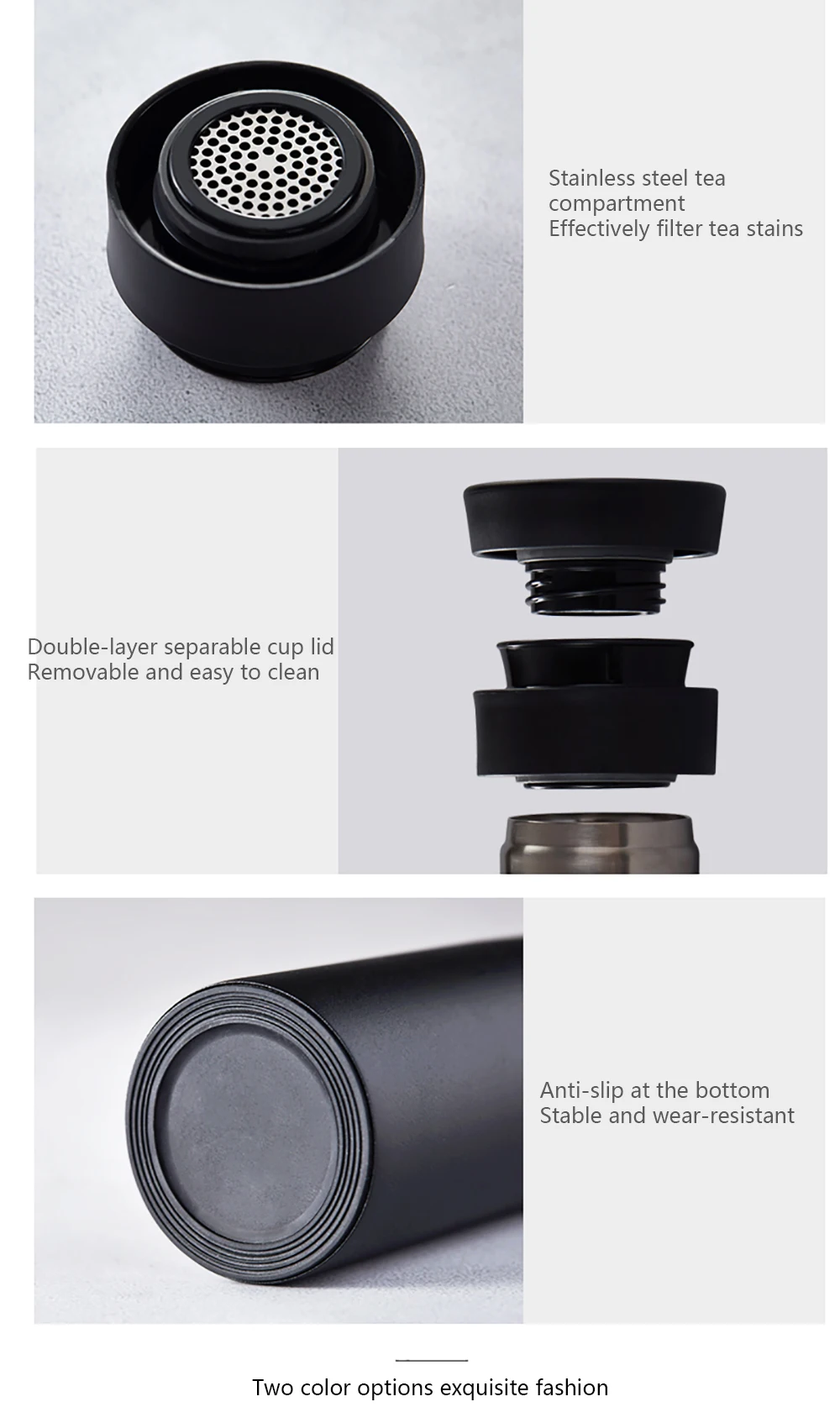 Stainless steel tea compartment
Effectively filter tea stains

Double-layer separable cup lid
Removable and easy to clean

Anti-slip at the bottom
Stable and wear-resistant

Two color options exquisite fashion