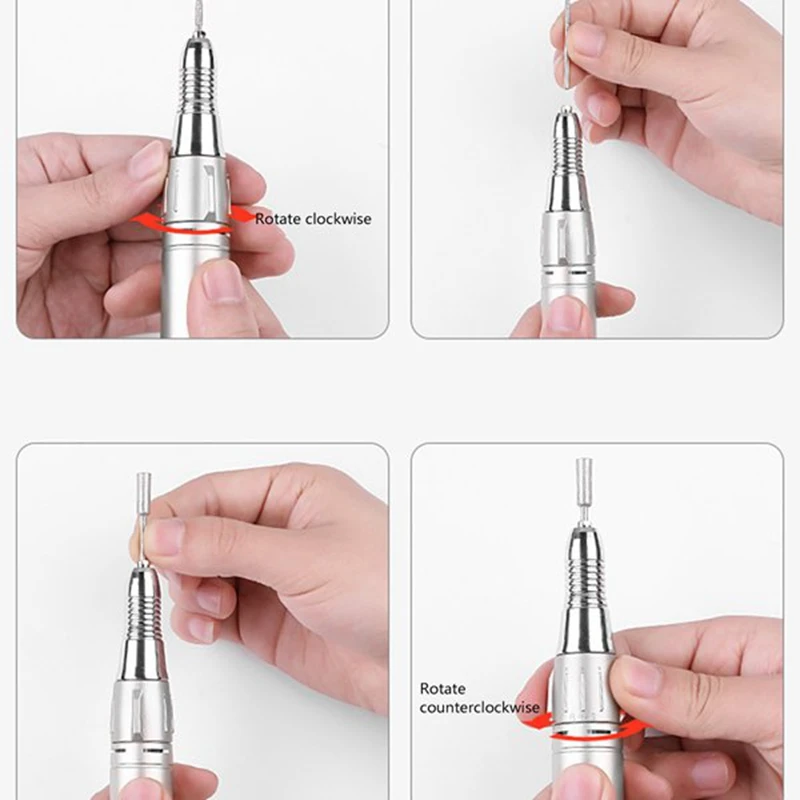 Rotate clockwise

Rotate counterclockwise