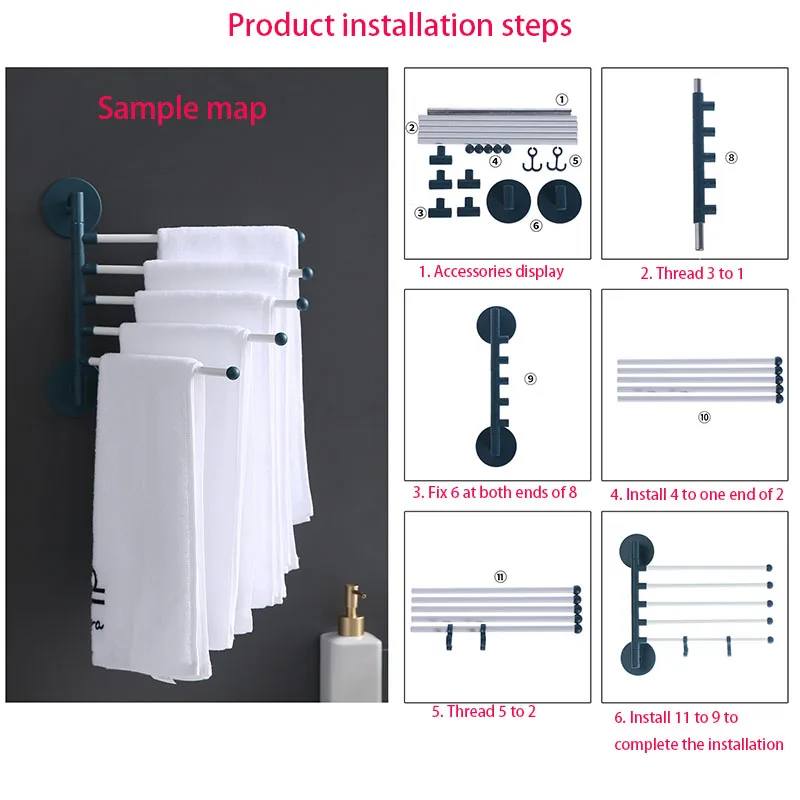 Product installation steps

Sample map

①
②
④
⑤
③
⑥

1. Accessories display

⑧

2. Thread 3 to 1

⑨

3. Fix 6 at both ends of 8

⑩

4. Install 4 to one end of 2

⑪

5. Thread 5 to 2

6. Install 11 to 9 to complete the installation