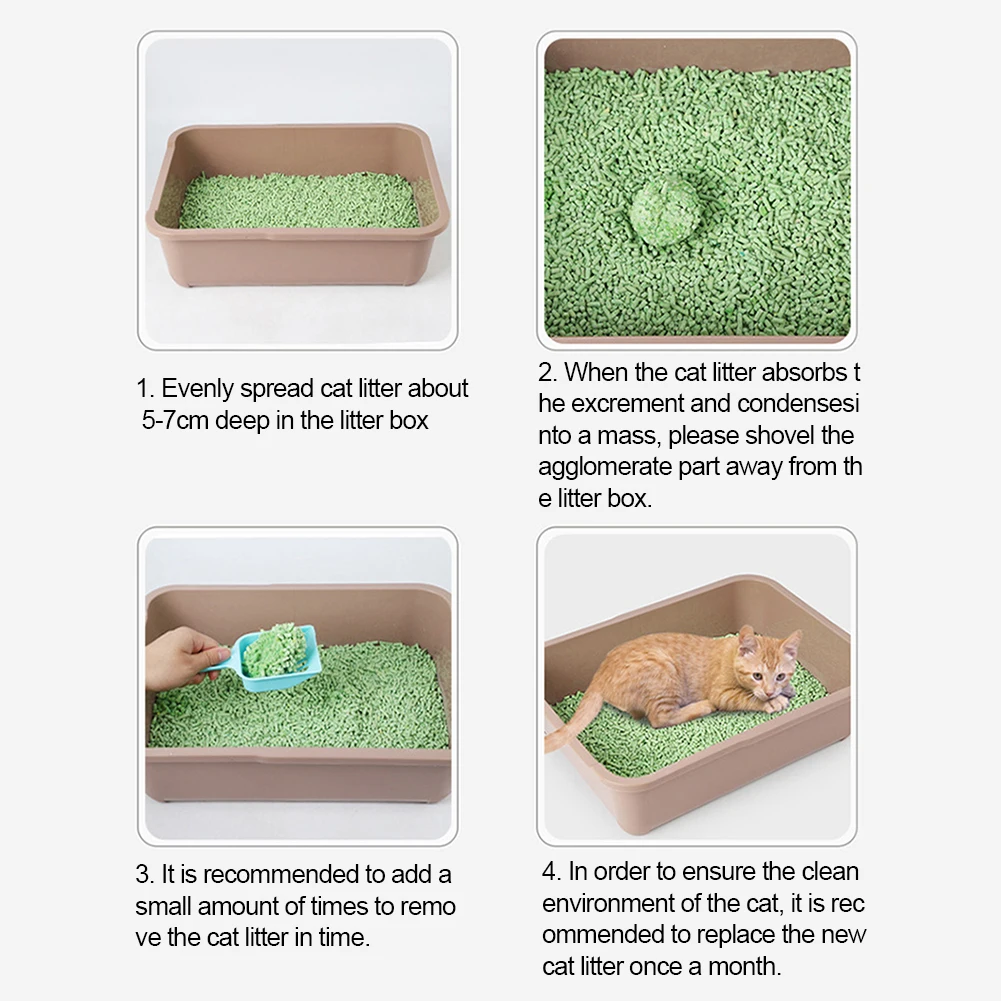 1. Evenly spread cat litter about 5-7cm deep in the litter box

2. When the cat litter absorbs t he excrement and condensesi nto a mass, please shovel the agglomerate part away from th e litter box.

3. It is recommended to add a small amount of times to remo ve the cat litter in time.

4. In order to ensure the clean environment of the cat, it is rec ommended to replace the new cat litter once a month.