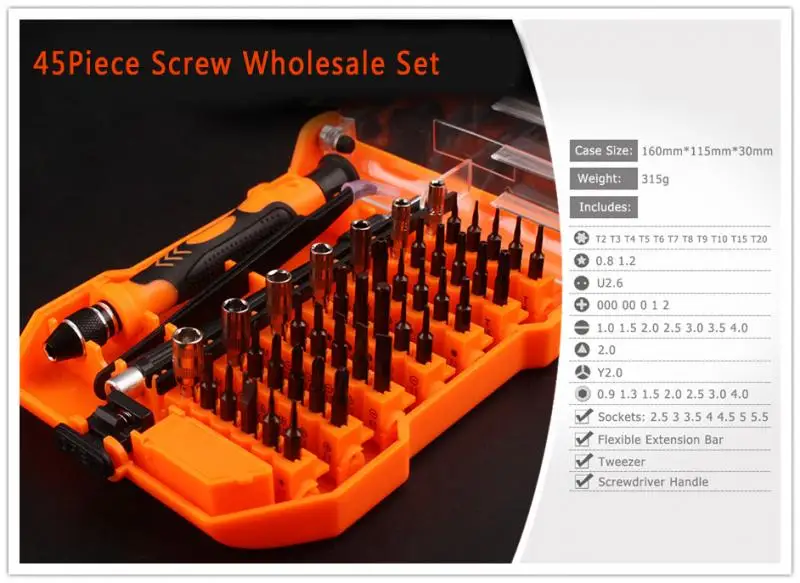 45Piece Screw Wholesale Set

Case Size: 160mm*115mm*30mm

Weight: 315g

Includes:

T2 T3 T4 T5 T6 T7 T8 T9 T10 T15 T20

0.8 1.2

U2.6

000 00 0 1 2

1.0 1.5 2.0 2.5 3.0 3.5 4.0

2.0

Y2.0

0.9 1.3 1.5 2.0 2.5 3.0 4.0

Sockets: 2.5 3 3.5 4 4.5 5 5.5

Flexible Extension Bar

Tweezer

Screwdriver Handle