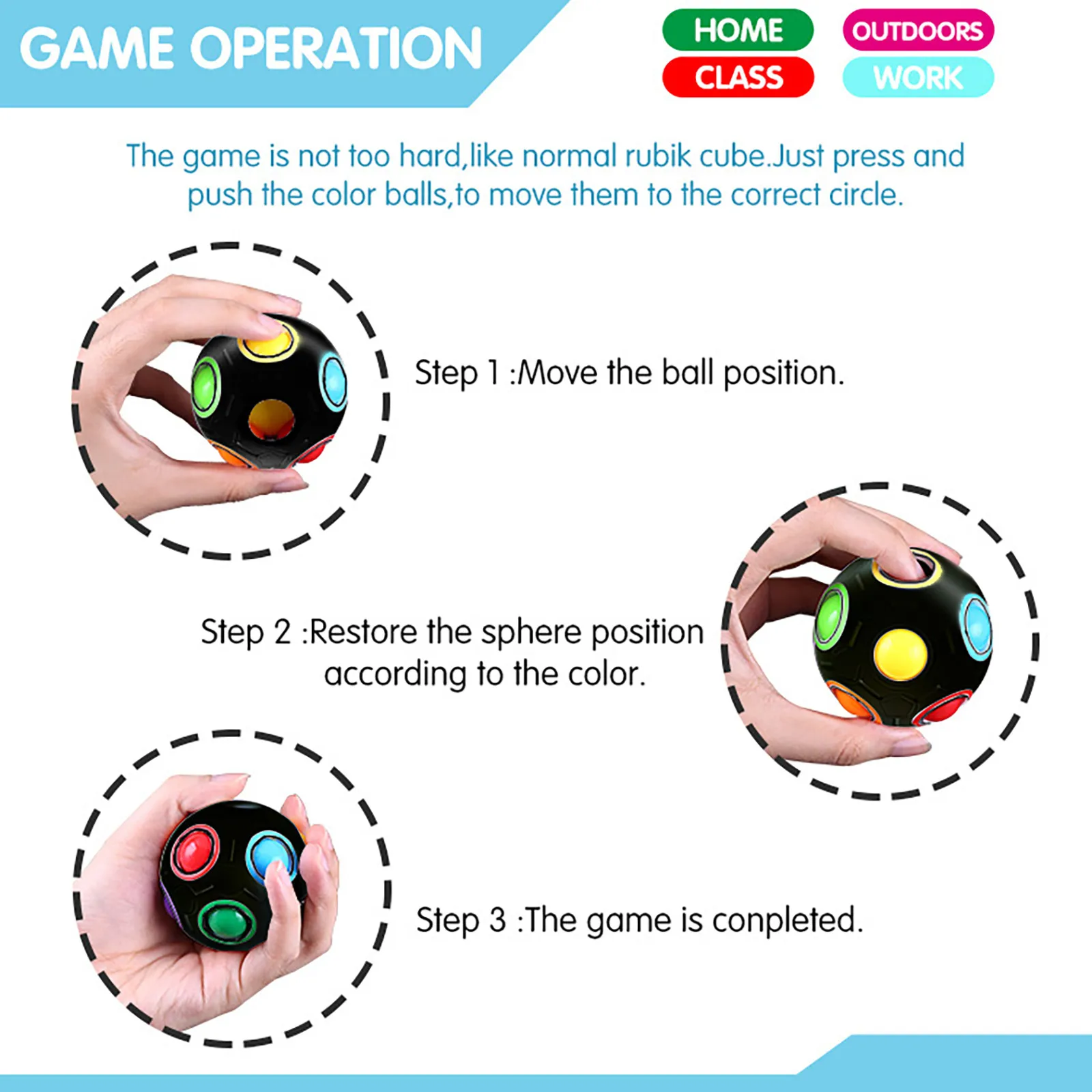 GAME OPERATION

HOME
OUTDOORS
CLASS
WORK

The game is not too hard,like normal rubik cube.Just press and push the color balls,to move them to the correct circle.

Step 1 :Move the ball position.

Step 2 :Restore the sphere position according to the color.

Step 3 :The game is conpleted.