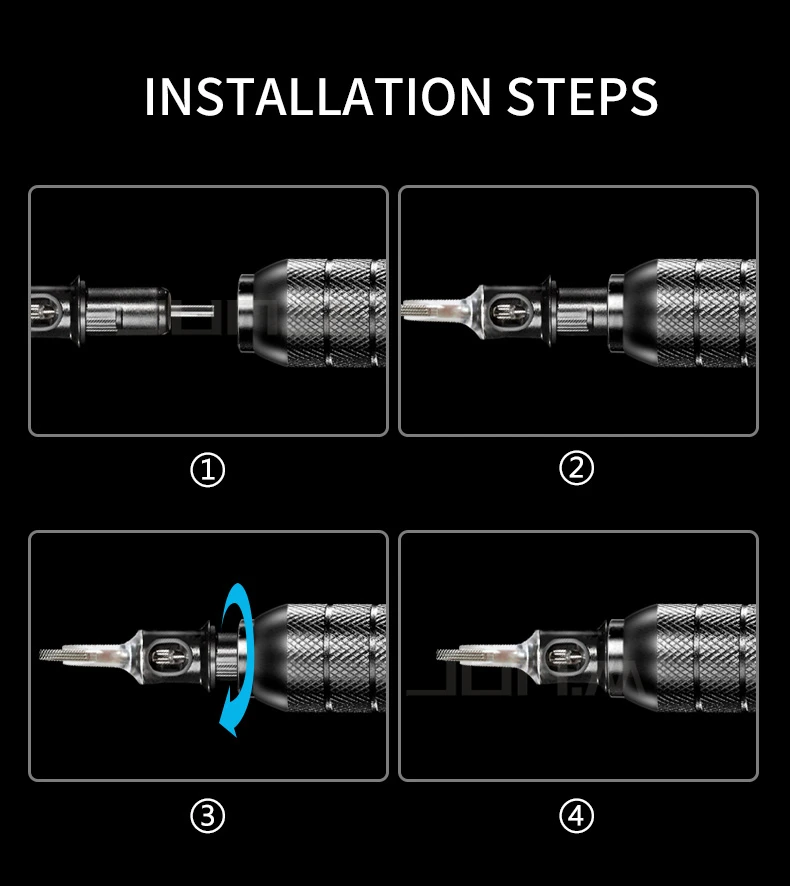 INSTALLATION STEPS

①

②

③

④