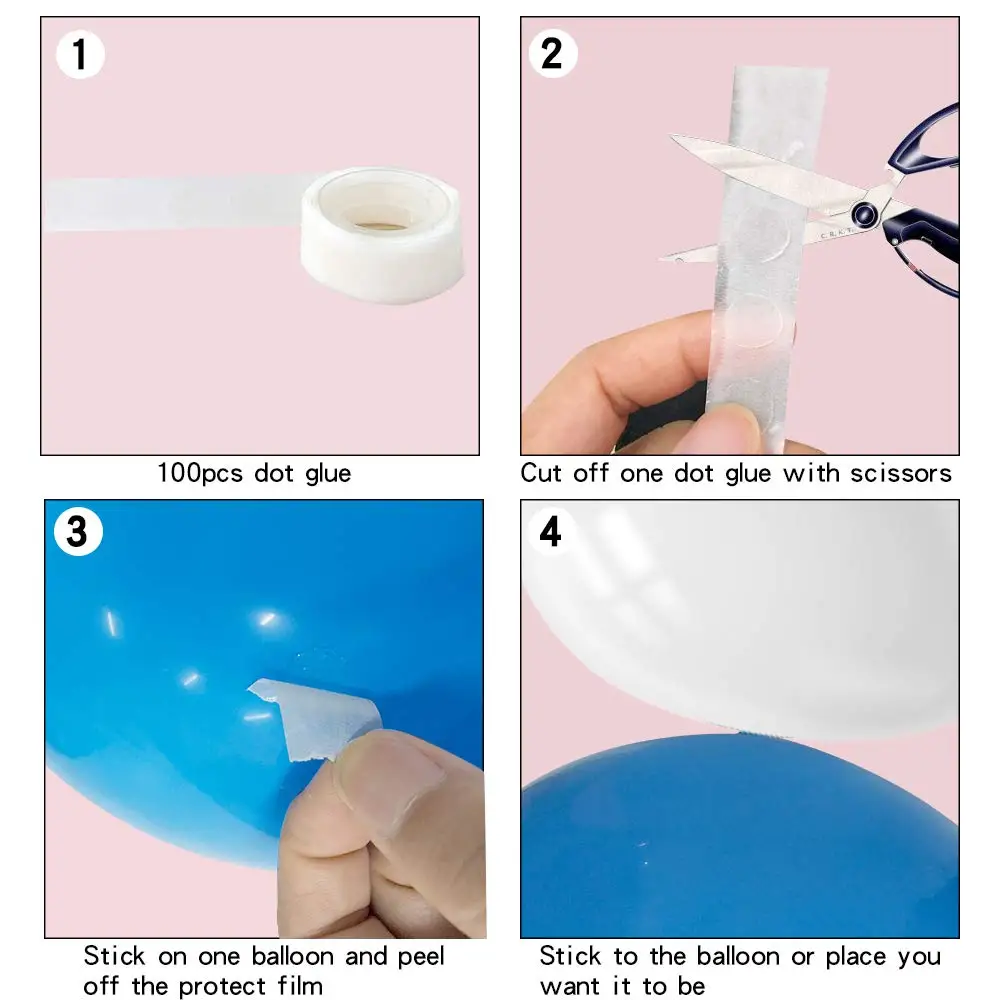 1

100pcs dot glue

2

C.R.K.T.

Cut off one dot glue with scissors

3

Stick on one balloon and peel off the protect film

4

Stick to the balloon or place you want it to be