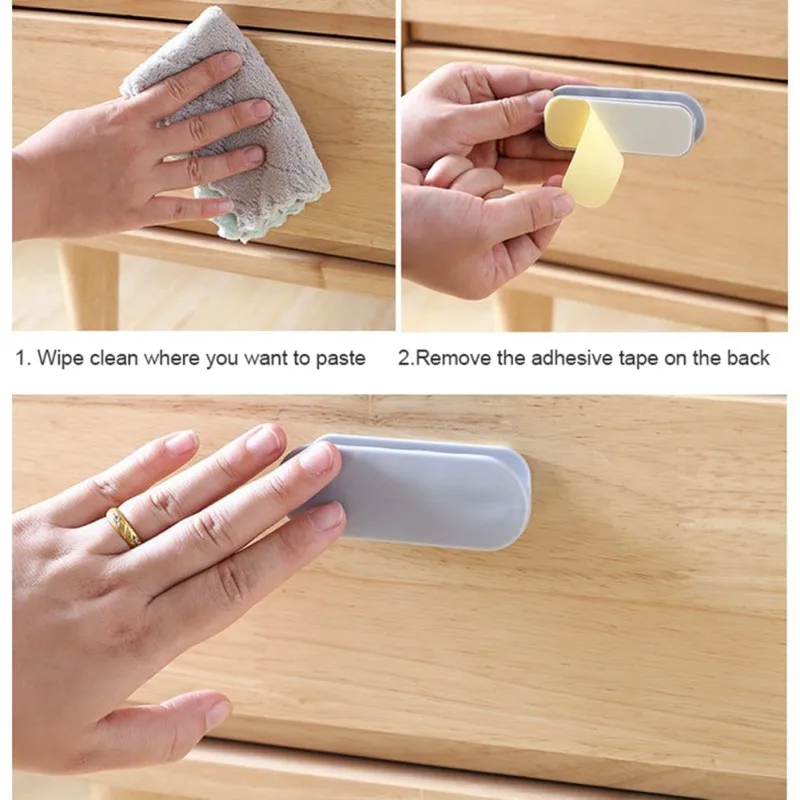 1. Wipe clean where you want to paste

2.Remove the adhesive tape on the back