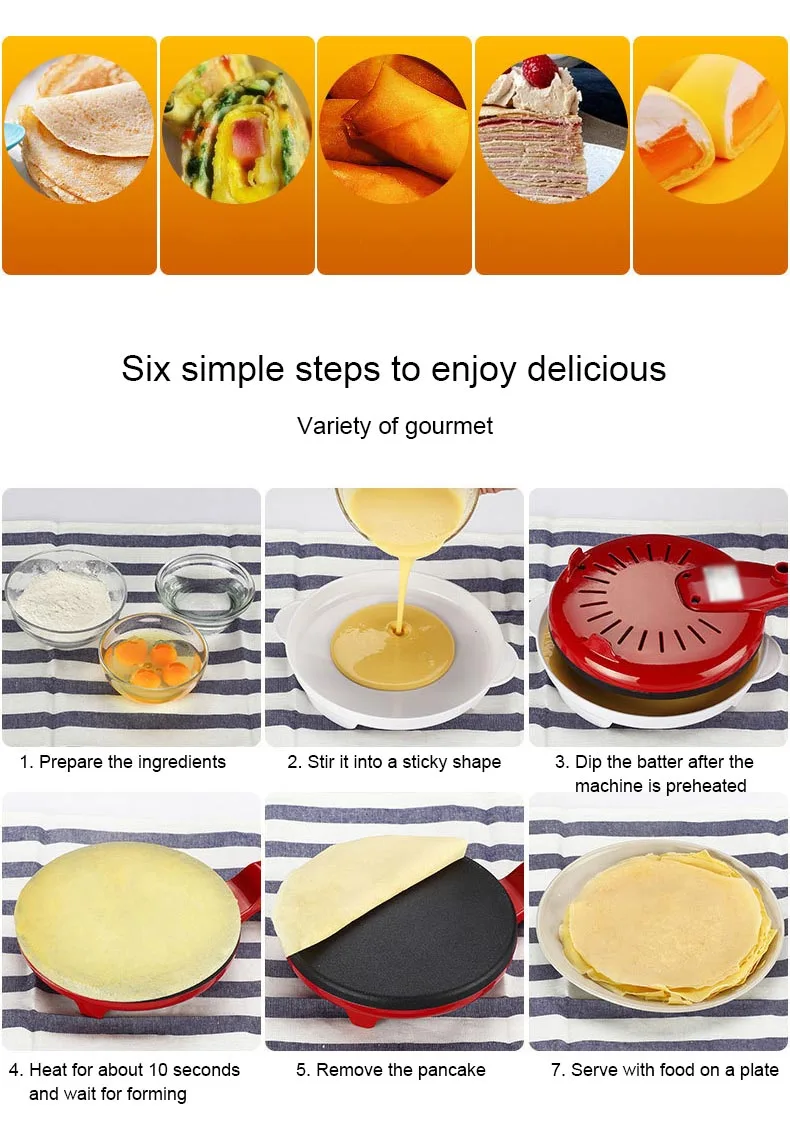 Six simple steps to enjoy delicious

Variety of gourmet

1. Prepare the ingredients

2. Stir it into a sticky shape

3. Dip the batter after the machine is preheated

4. Heat for about 10 seconds and wait for forming

5. Remove the pancake

7. Serve with food on a plate