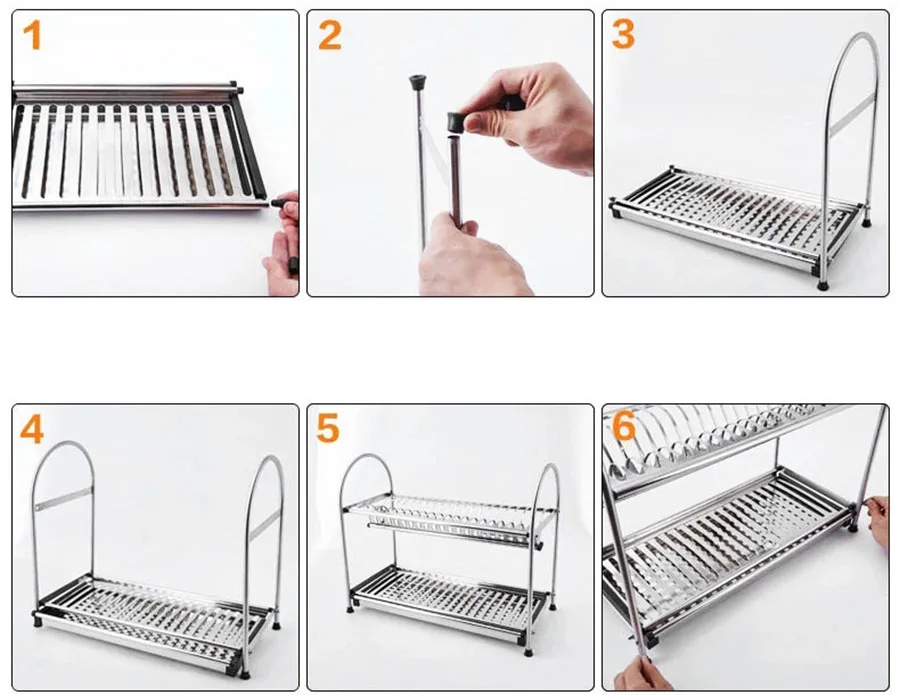 1

2

3

4

5

6