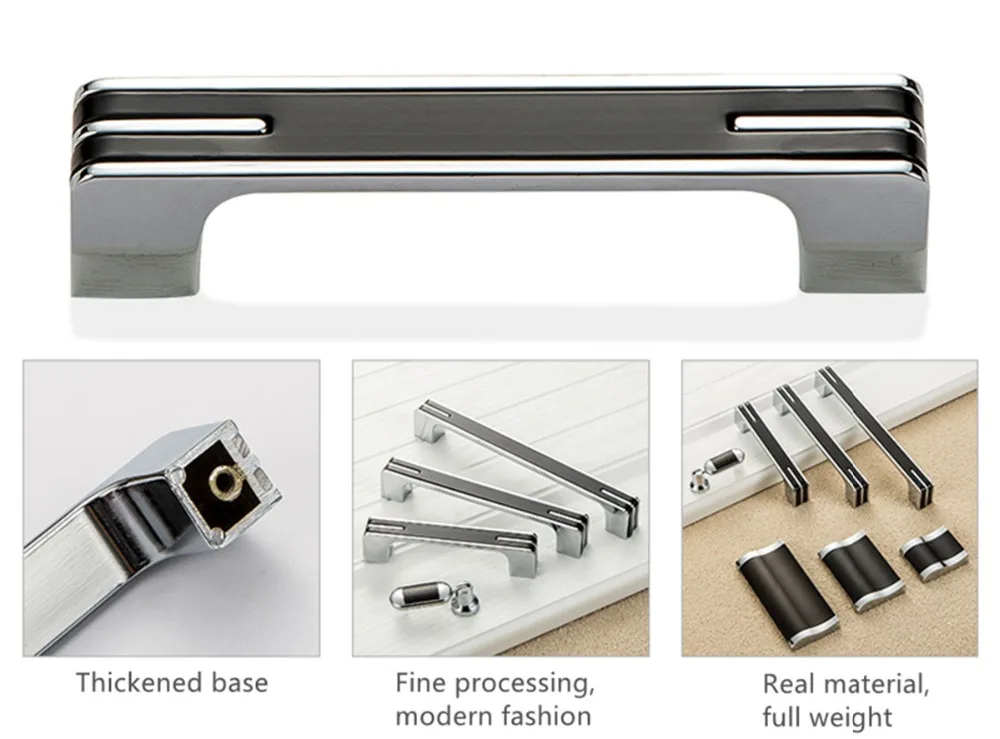 Thickened base

Fine processing, modern fashion

Real material, full weight