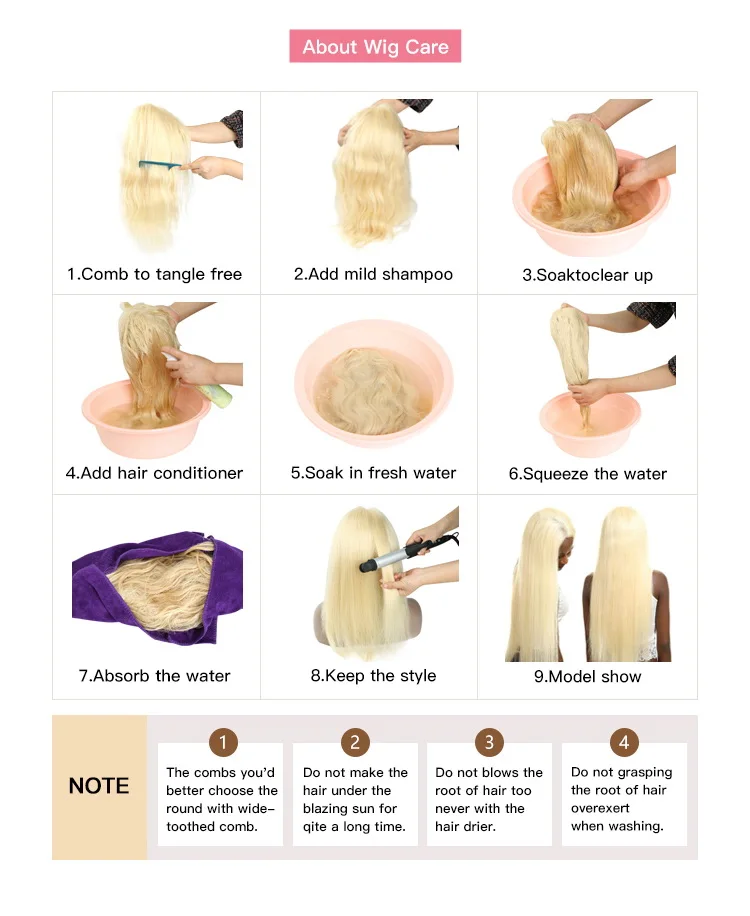 About Wig Care

1.Comb to tangle free

2.Add mild shampoo

3.Soaktoclear up

4.Add hair conditioner

5.Soak in fresh water

6.Squeeze the water

7.Absorb the water

8.Keep the style

9.Model show

NOTE

1
The combs you'd better choose the round with wide-toothed comb.

2
Do not make the hair under the blazing sun for qite a long time.

3
Do not blows the root of hair too never with the hair drier.

4
Do not grasping the root of hair overexert when washing.