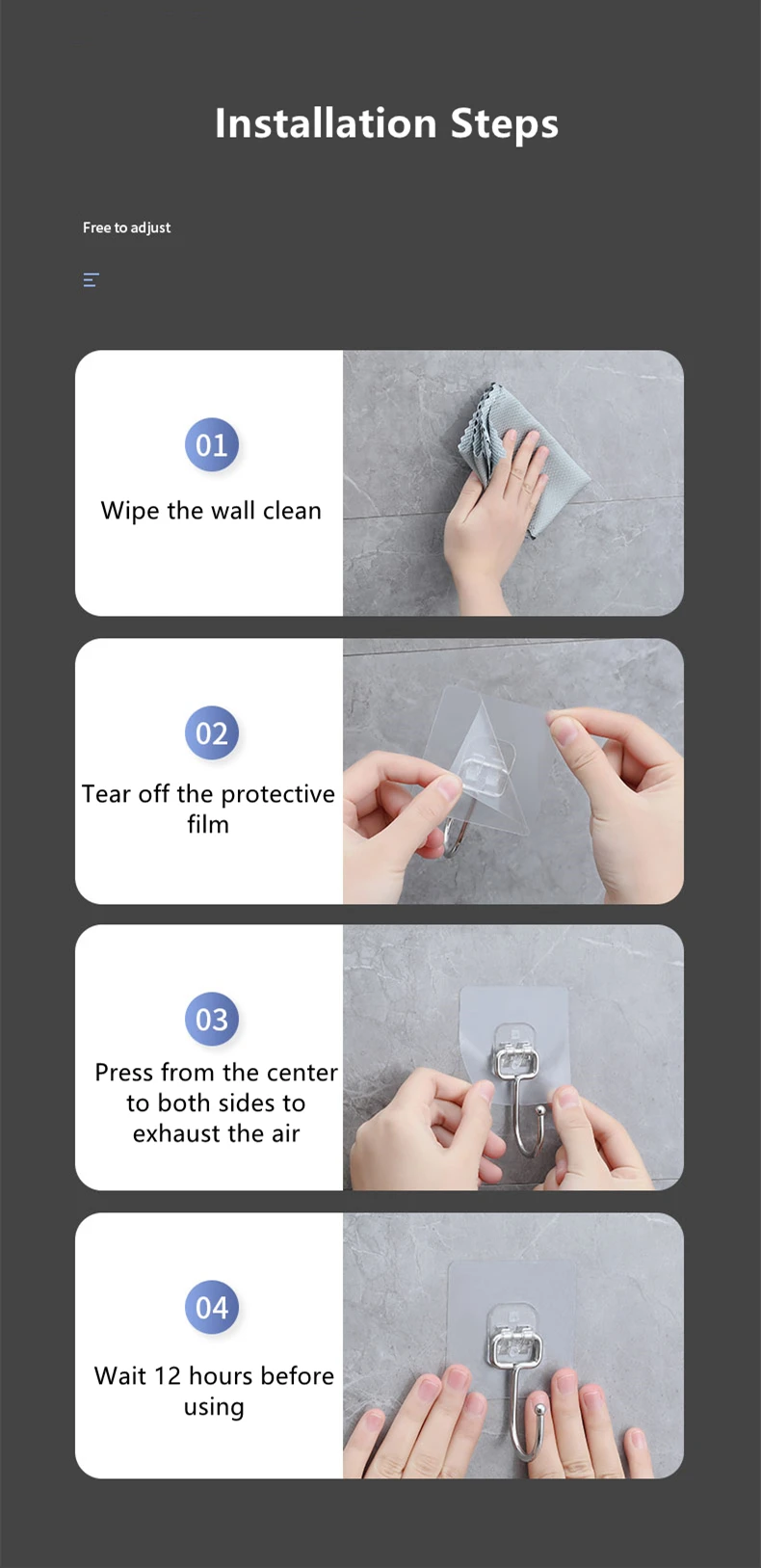 Installation Steps

Free to adjust

01

Wipe the wall clean

02

Tear off the protective film

03

Press from the center to both sides to exhaust the air

04

Wait 12 hours before using