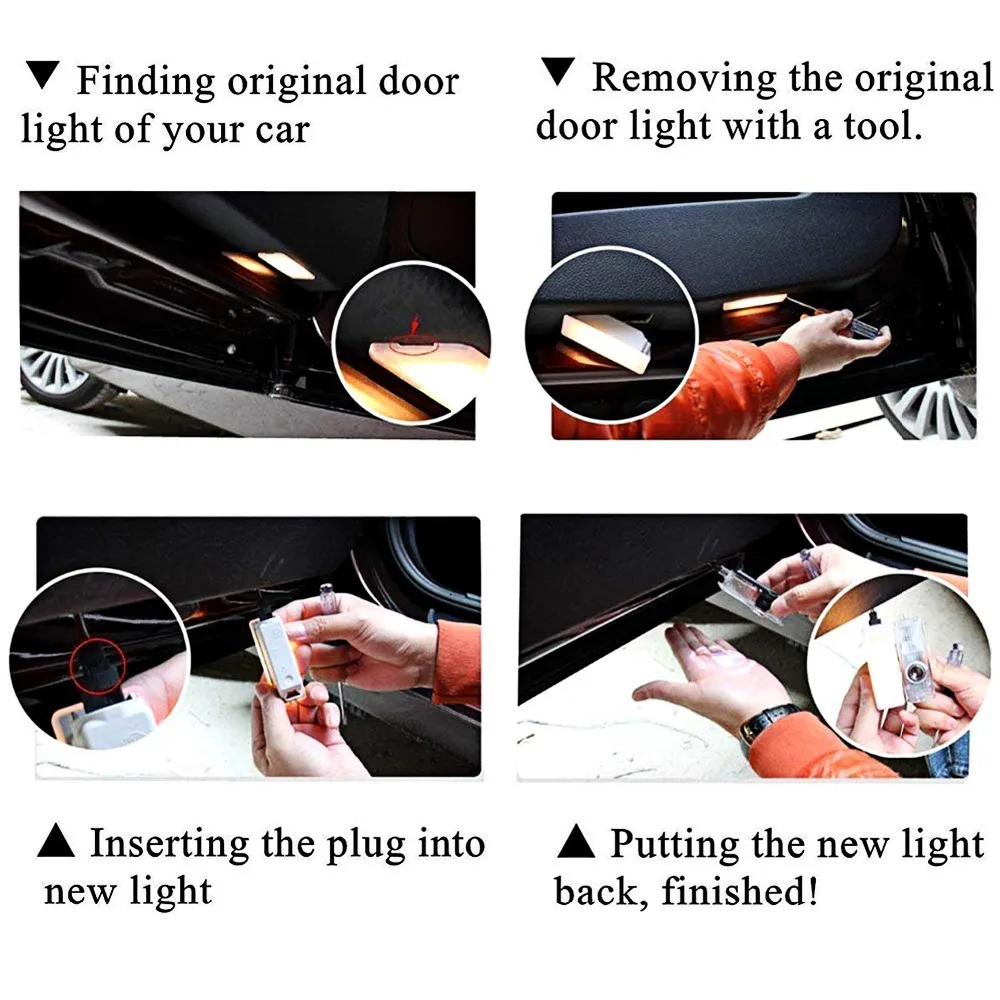 ▼ Finding original door light of your car

▼ Removing the original door light with a tool.

▲ Inserting the plug into new light

▲ Putting the new light back, finished!