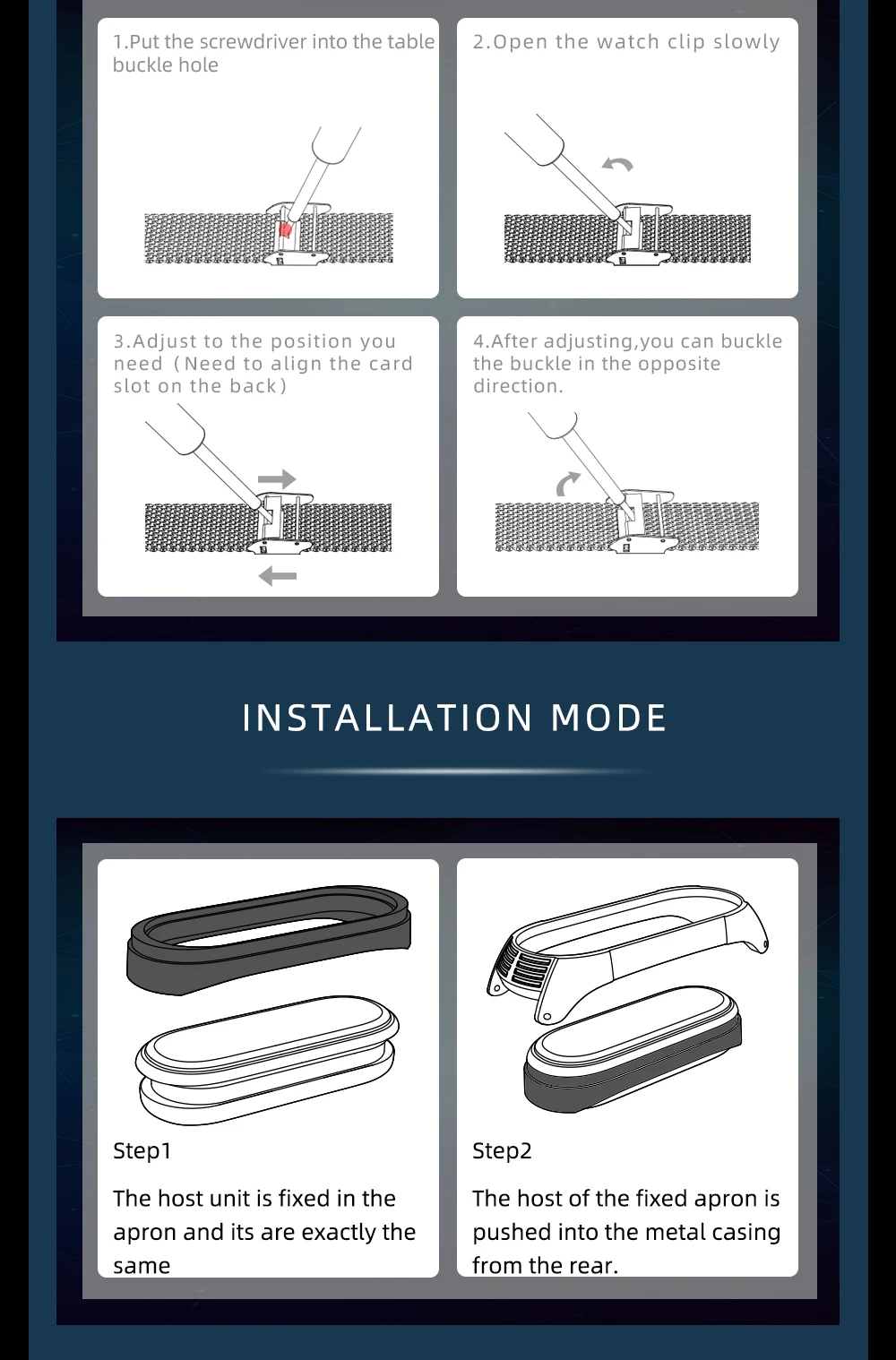 1.Put the screwdriver into the table buckle hole

2.Open the watch clip slowly

3.Adjust to the position you need（Need to align the card slot on the back）

4.After adjusting,you can buckle the buckle in the opposite direction.

INSTALLATION MODE

Step1

The host unit is fixed in the apron and its are exactly the same

Step2

The host of the fixed apron is pushed into the metal casing from the rear.