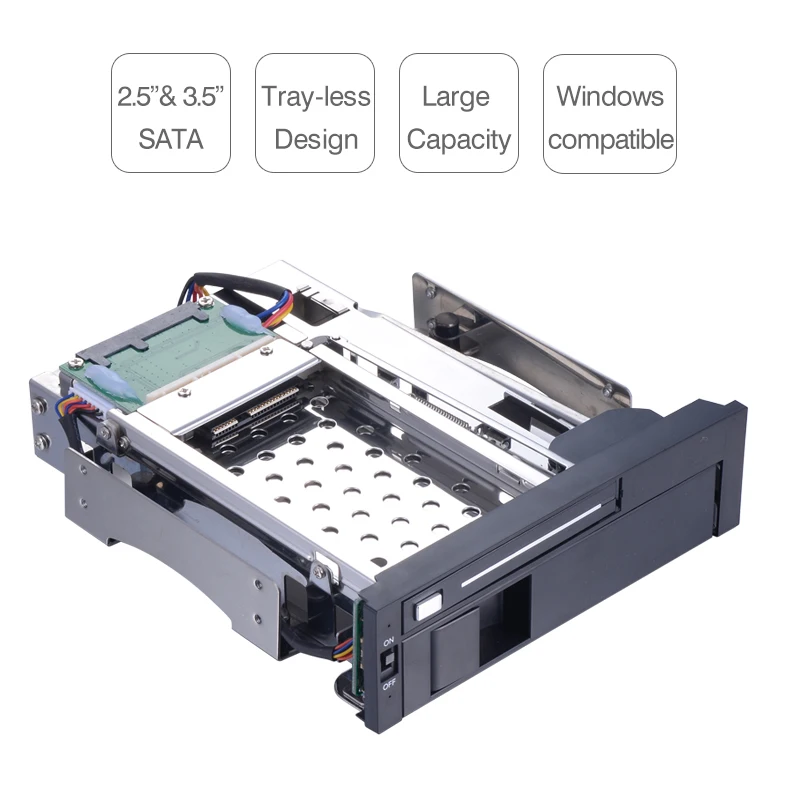 2.5"& 3.5" SATA

Tray-less Design

Large Capacity

Windows compatible

ON

OFF