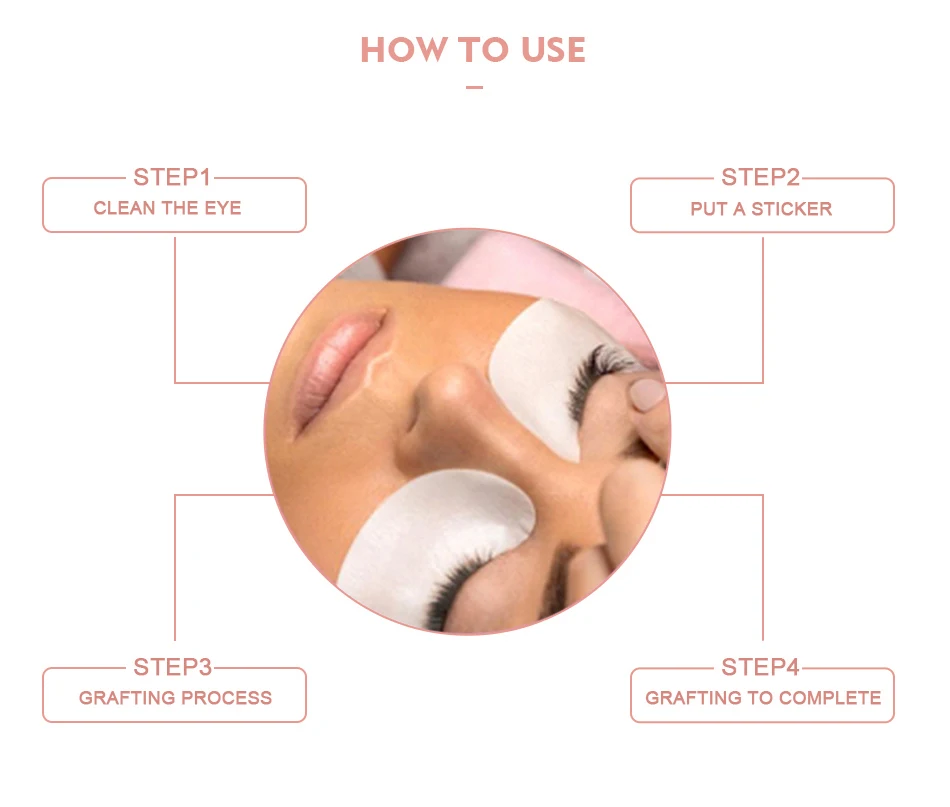 HOW TO USE

STEP1
CLEAN THE EYE

STEP2
PUT A STICKER

STEP3
GRAFTING PROCESS

STEP4
GRAFTING TO COMPLETE