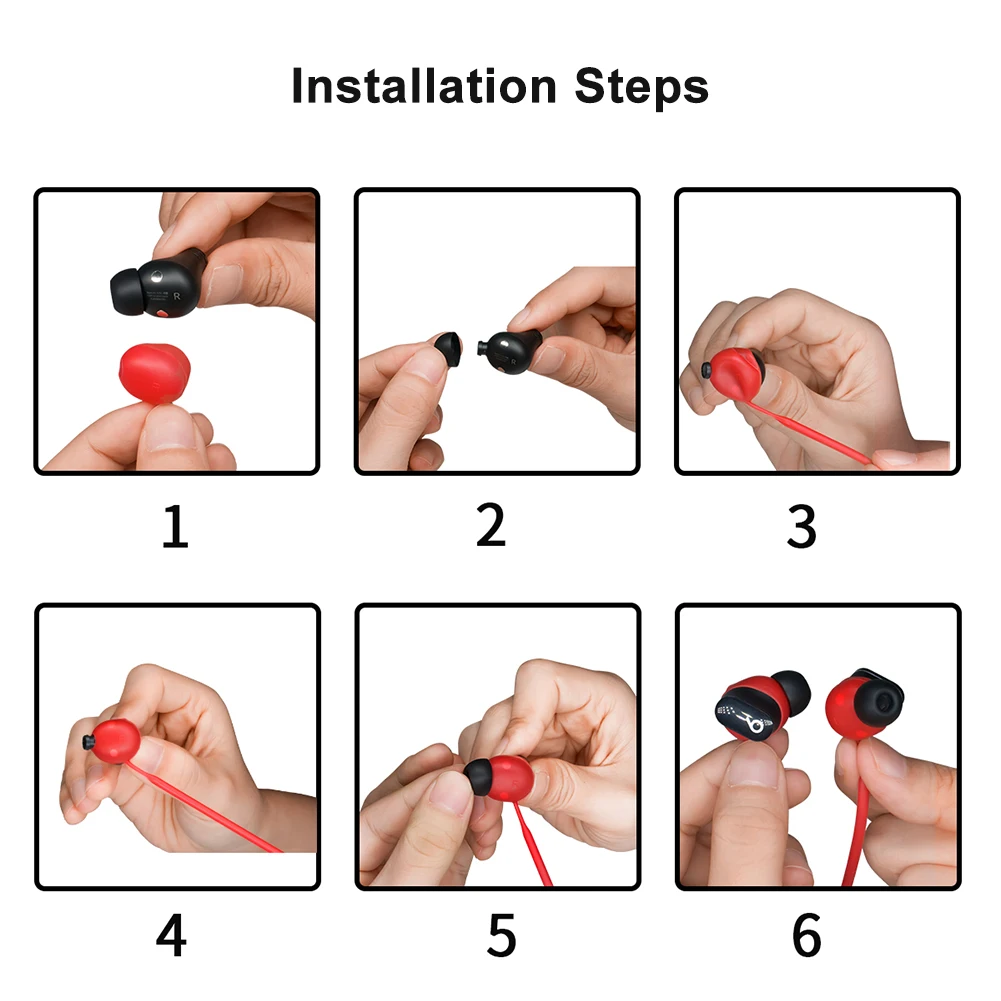 Installation Steps

R

1

2

3

4

5

6