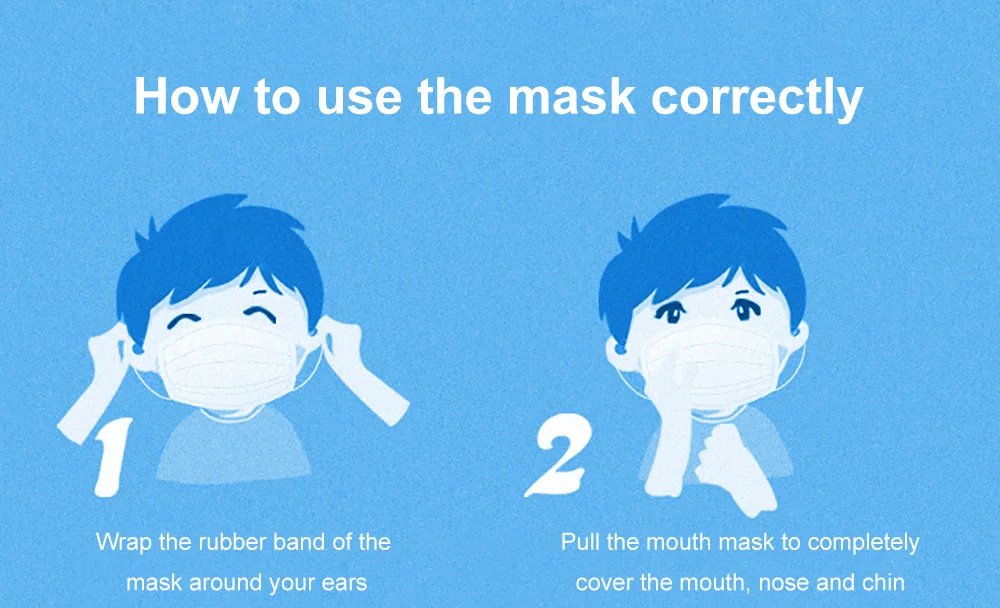 How to use the mask correctly

1

Wrap the rubber band of the mask around your ears

2

Pull the mouth mask to completely cover the mouth, nose and chin